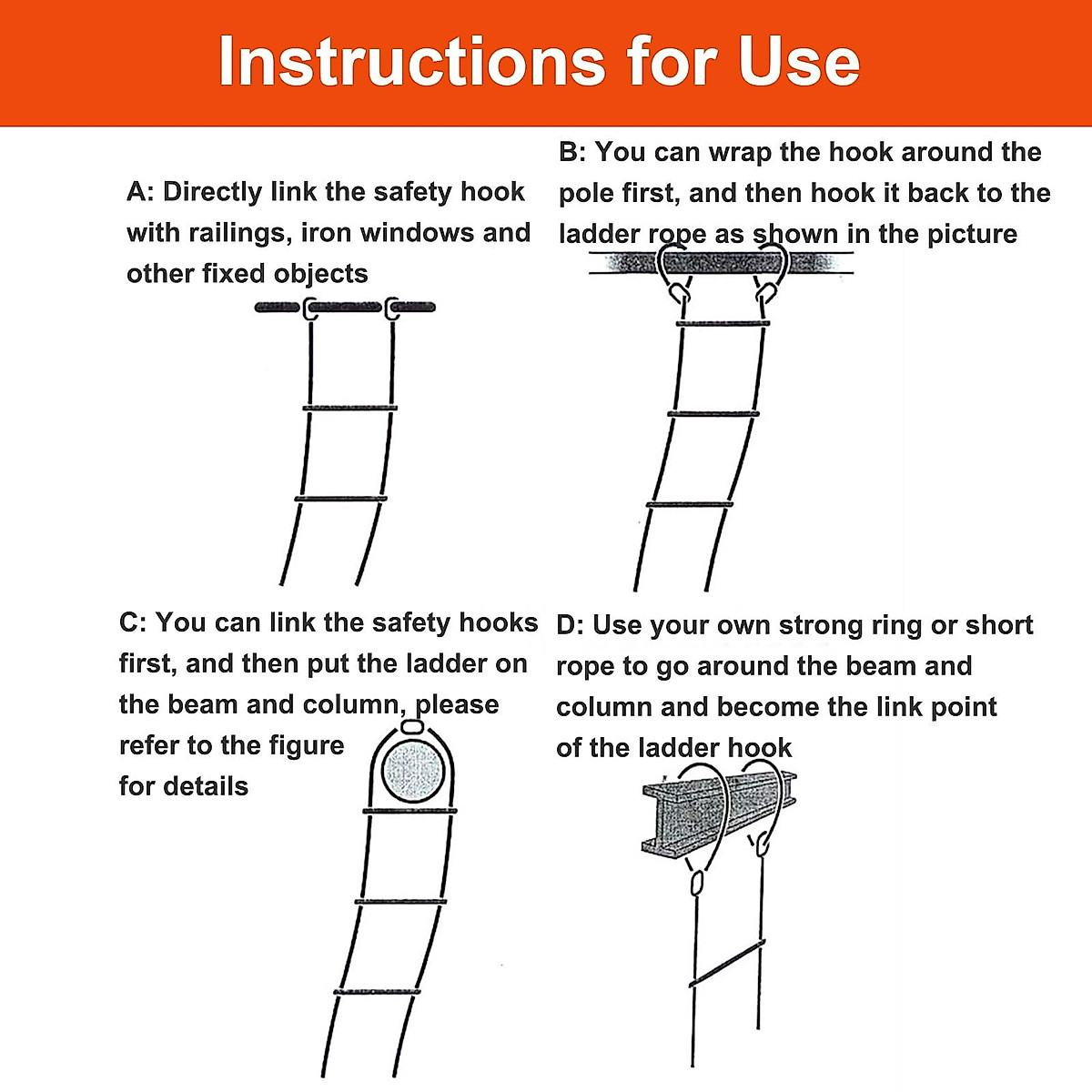 Instructions for Use

A: Directly link the safety hook with railings, iron windows and other fixed objects

B: You can wrap the hook around the pole first, and then hook it back to the ladder rope as shown in the picture

C: You can link the safety hooks first, and then put the ladder on the beam and column, please refer to the figure for details

D: Use your own strong ring or short rope to go around the beam and column and become the link point of the ladder hook