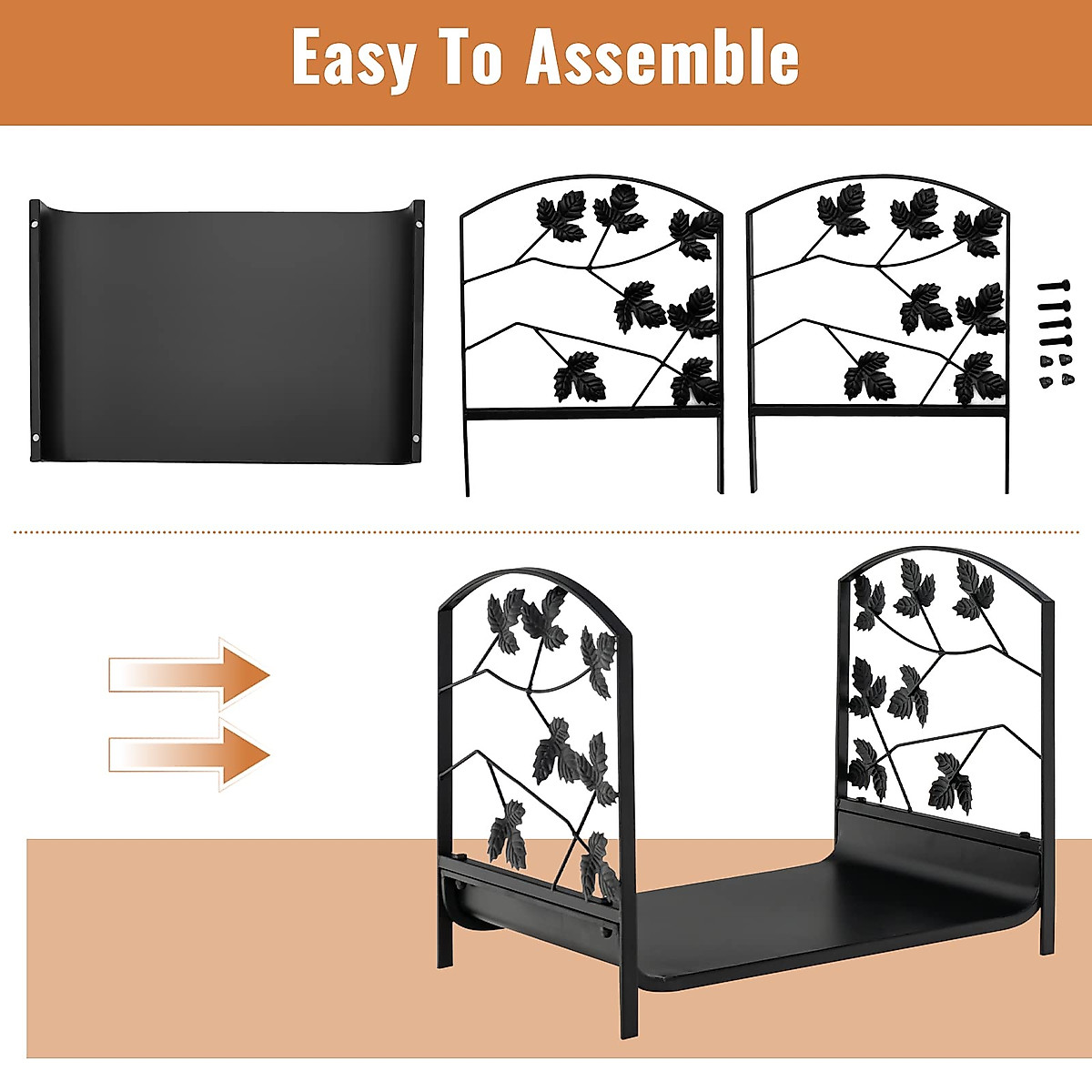 Easy To Assemble