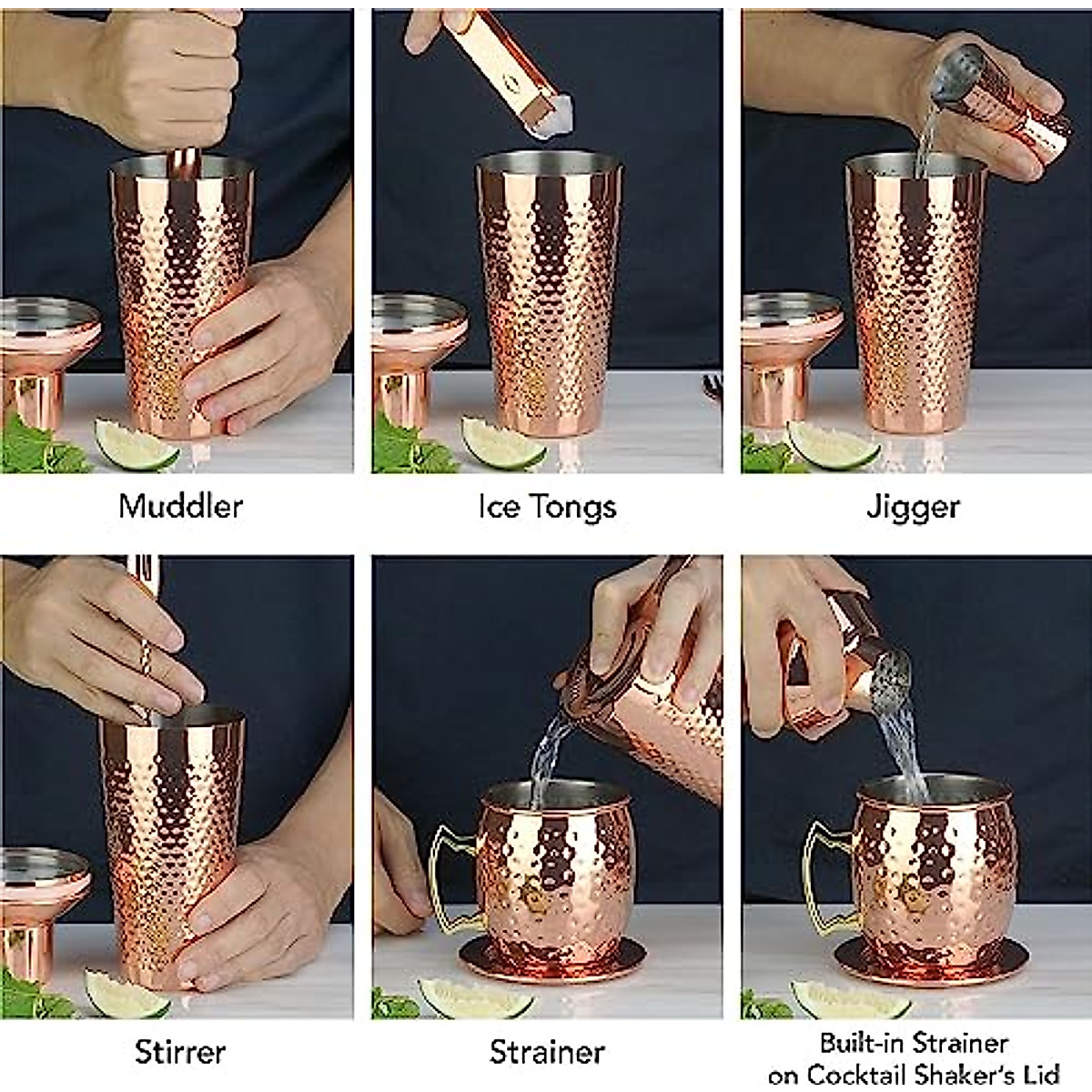 Muddler

Ice Tongs

Jigger

Stirrer

Strainer

Built-in Strainer on Cocktail Shaker's Lid