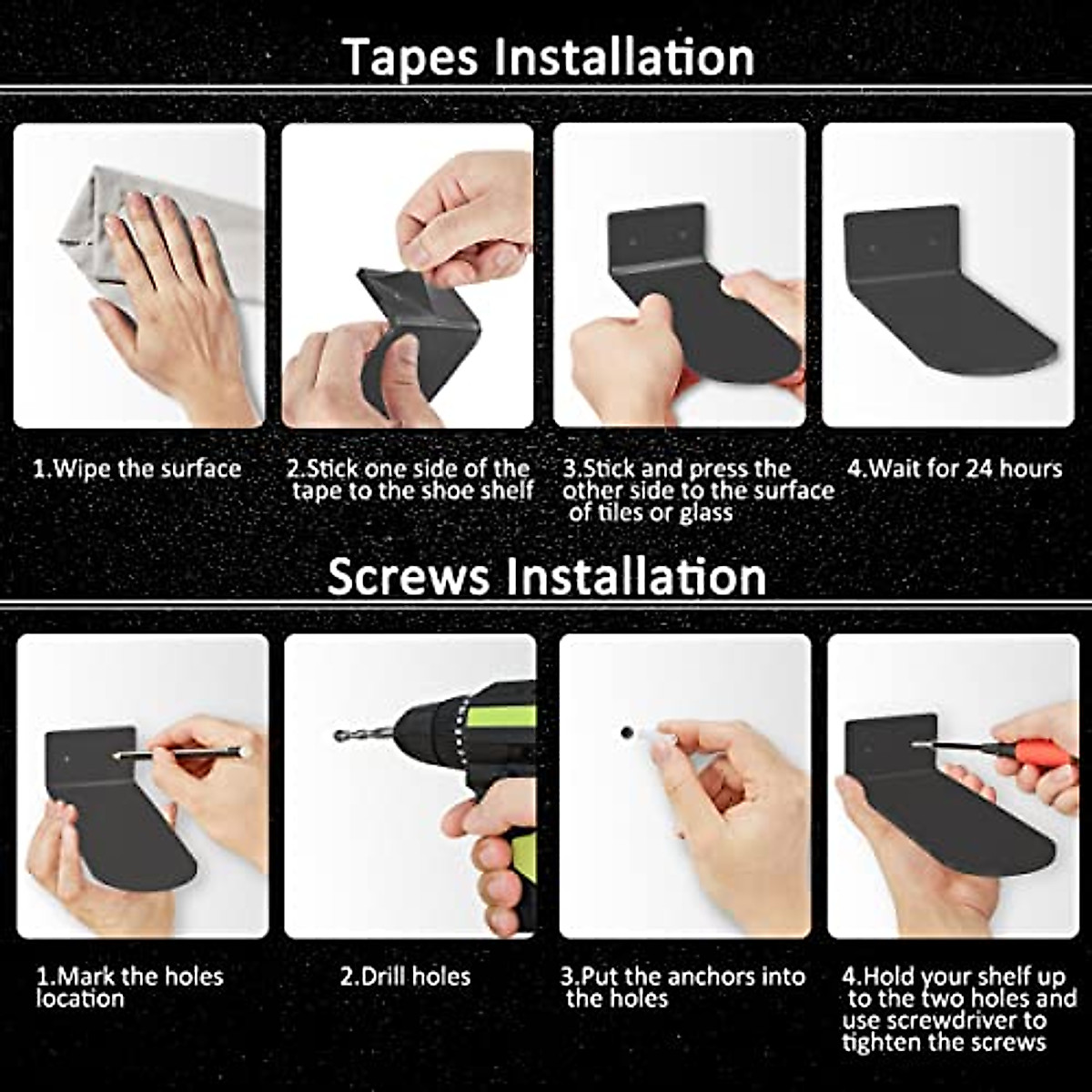 Tapes Installation

1.Wipe the surface

2.Stick one side of the tape to the shoe shelf

3.Stick and press the other side to the surface of tiles or glass

4.Wait for 24 hours

Screws Installation

1.Mark the holes location

2.Drill holes

3.Put the anchors into the holes

4.Hold your shelf up to the two holes and use screwdriver to tighten the screws