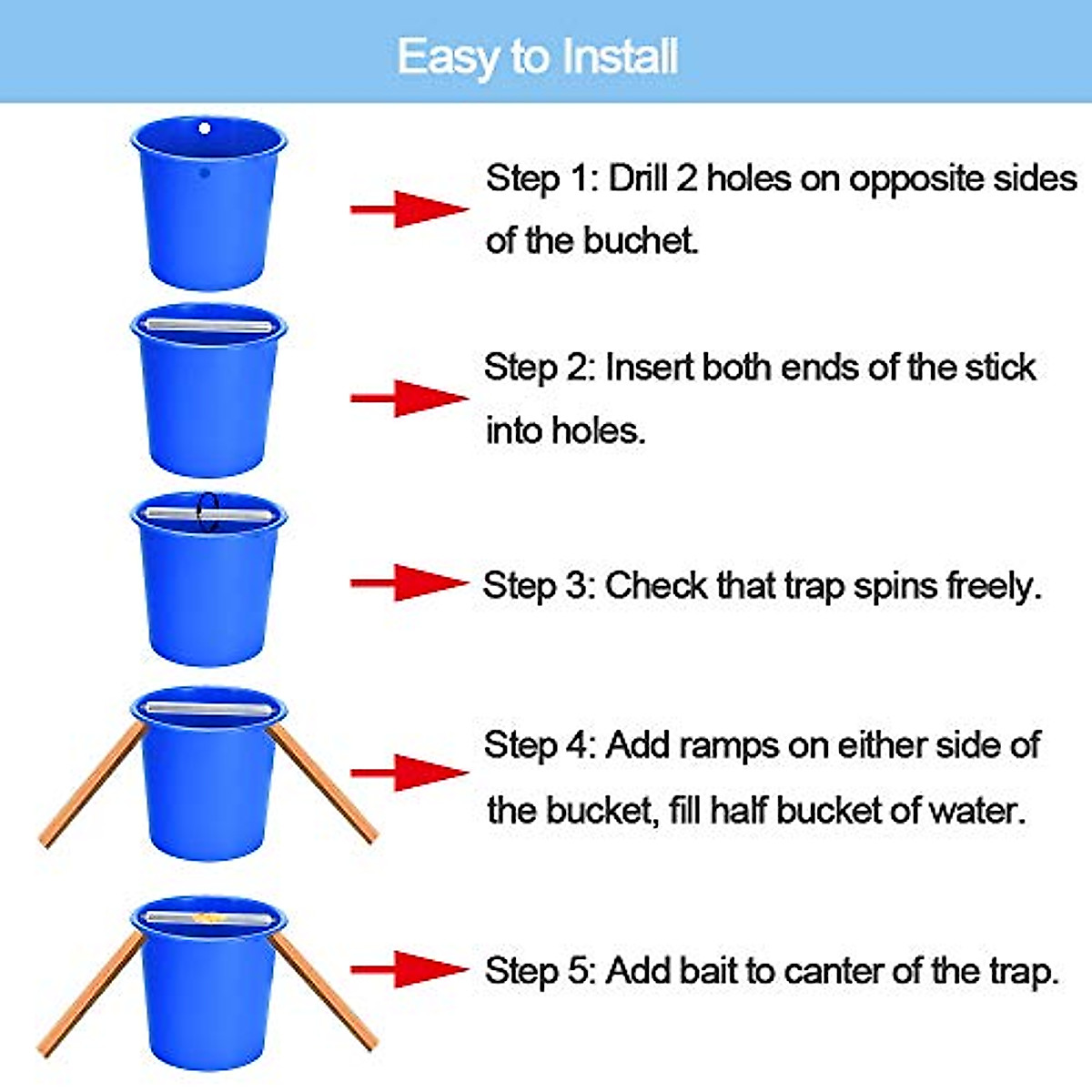 Easy to Install

Step 1: Drill 2 holes on opposite sides of the buchet.

Step 2: Insert both ends of the stick into holes.

Step 3: Check that trap spins freely.

Step 4: Add ramps on either side of the bucket, fill half bucket of water.

Step 5: Add bait to canter of the trap.