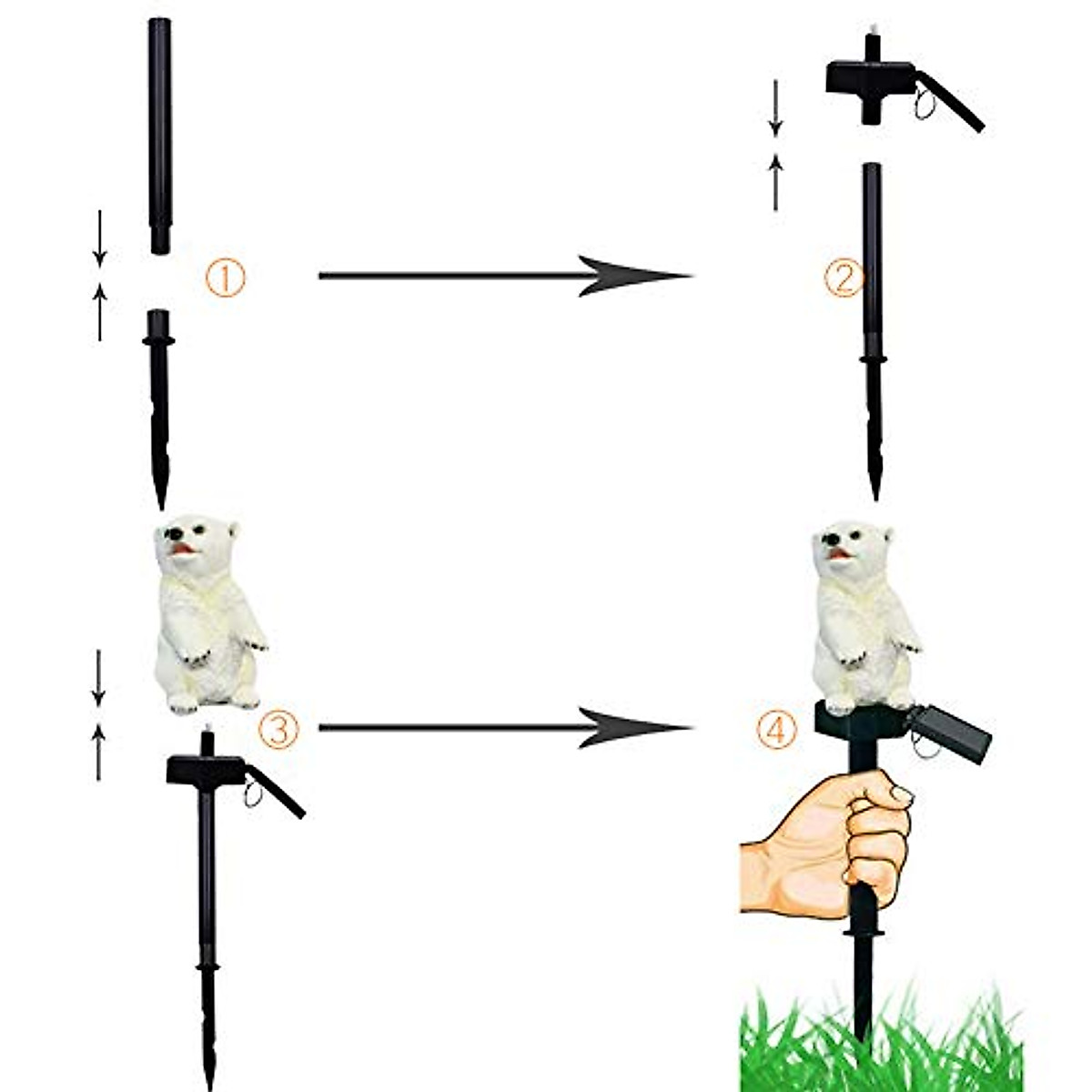 ①

②

③

④