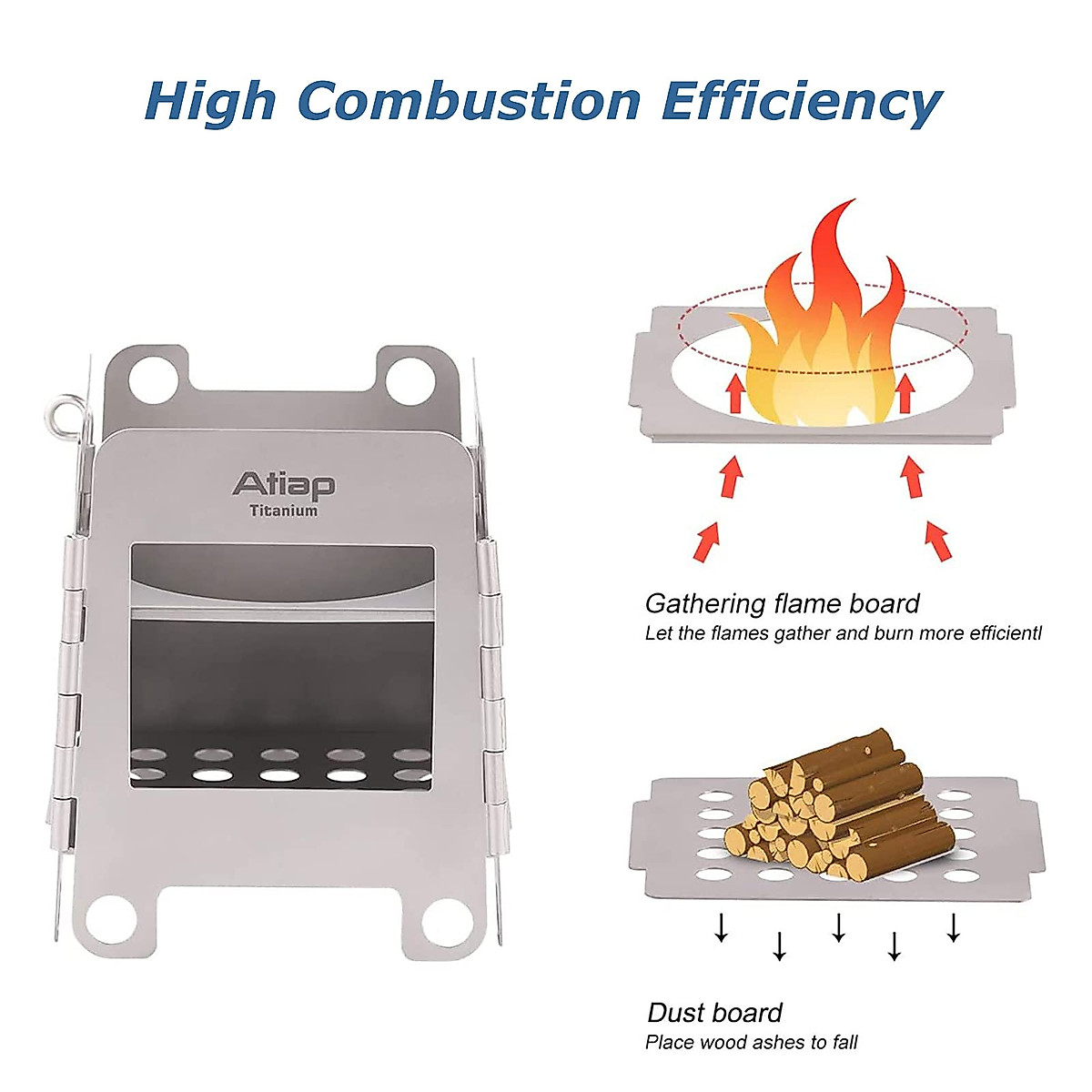 High Combustion Efficiency

Atiap
Titanium

Gathering flame board
Let the flames gather and burn more efficientl

Dust board
Place wood ashes to fall