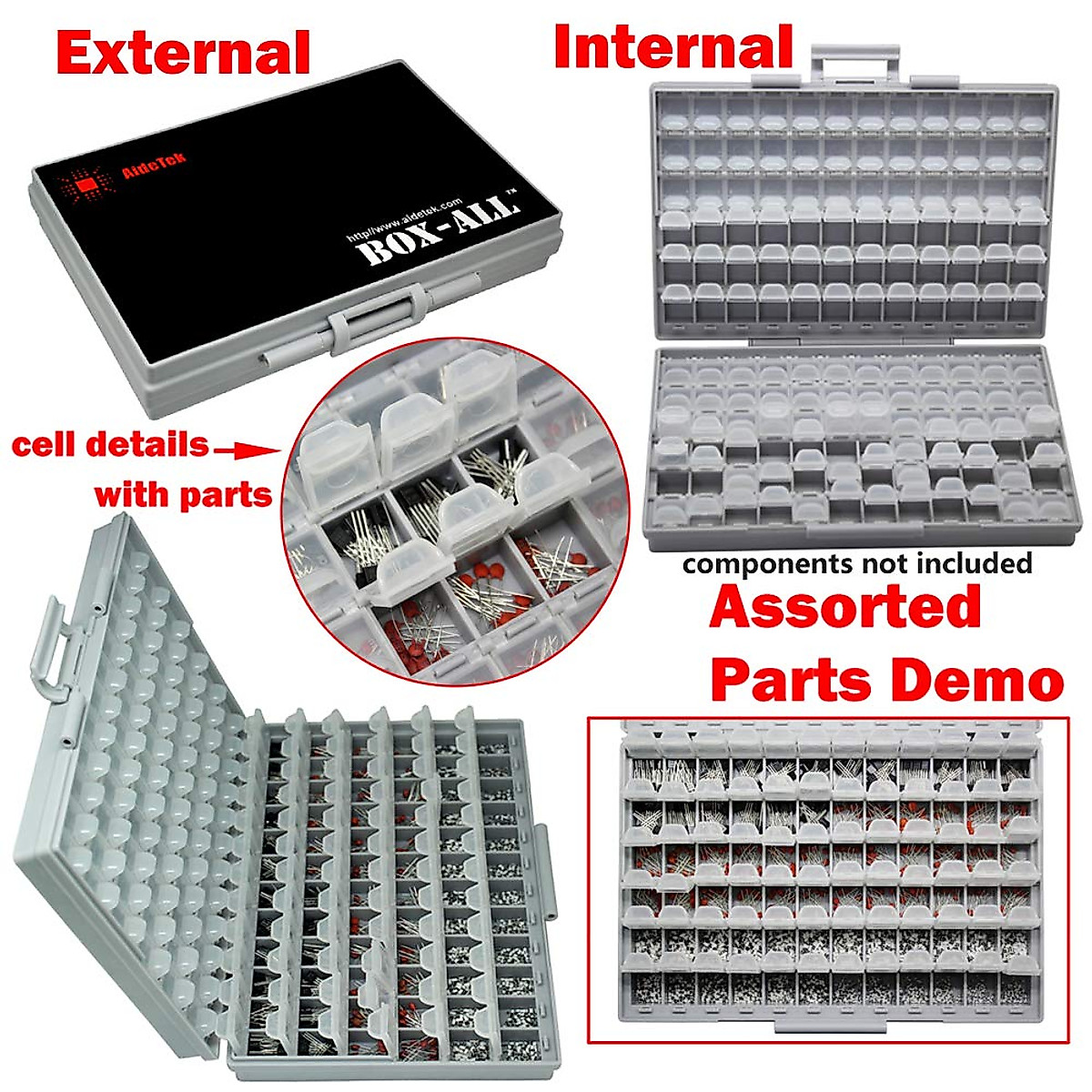 External

Internal

AideTek

http://www.aidetek.com

BOX-ALL™

cell details with parts

components not included

Assorted Parts Demo