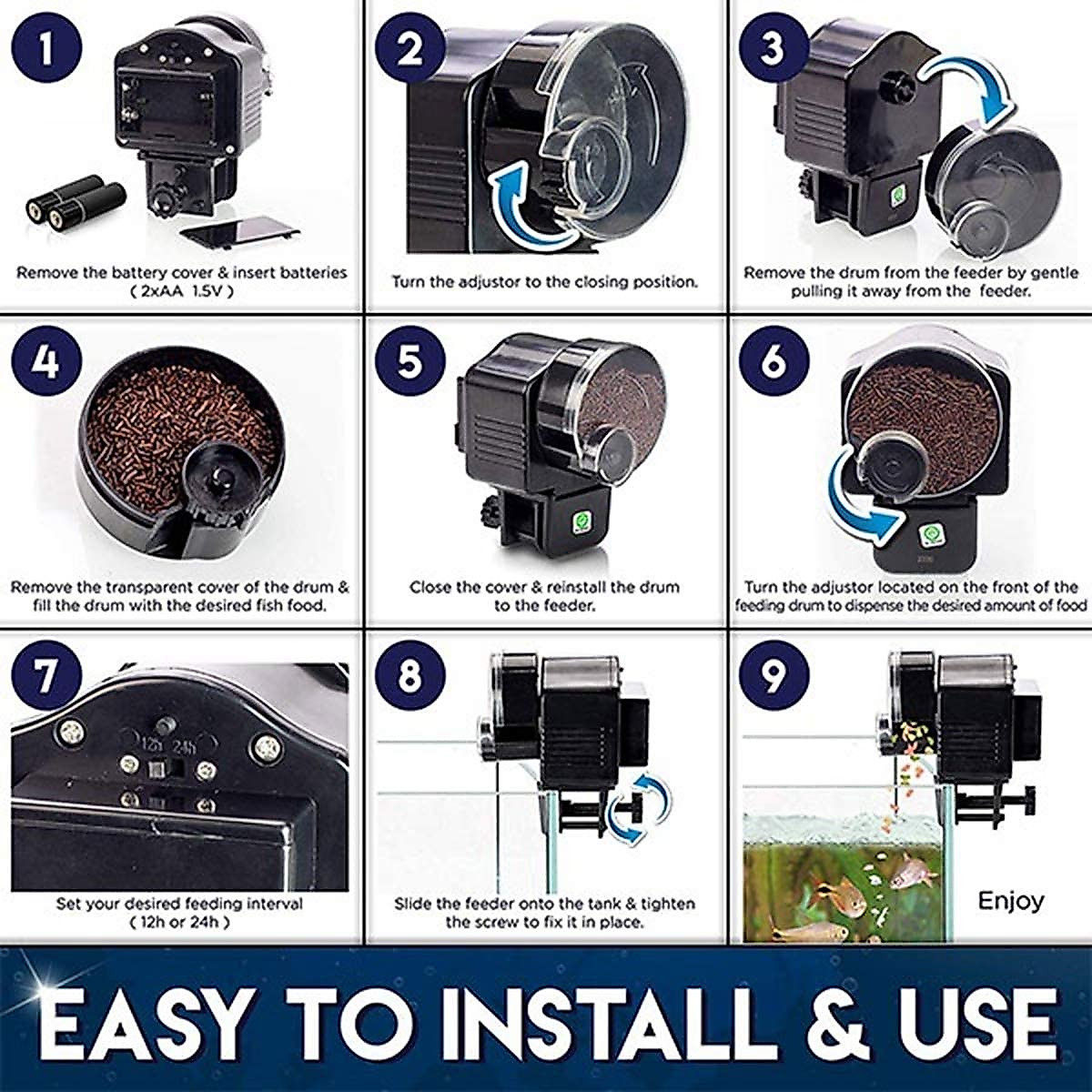 1

Remove the battery cover & insert batteries ( 2xAA 1.5V )

2

Turn the adjustor to the closing position.

3

Remove the drum from the feeder by gentle pulling it away from the feeder.

4

Remove the transparent cover of the drum & fill the drum with the desired fish food.

5

Close the cover & reinstall the drum to the feeder.

6

Turn the adjustor located on the front of the feeding drum to dispense the desired amount of food

7

12h 24h

Set your desired feeding interval ( 12h or 24h )

8

Slide the feeder onto the tank & tighten the screw to fix it in place.

9

Enjoy

EASY TO INSTALL & USE