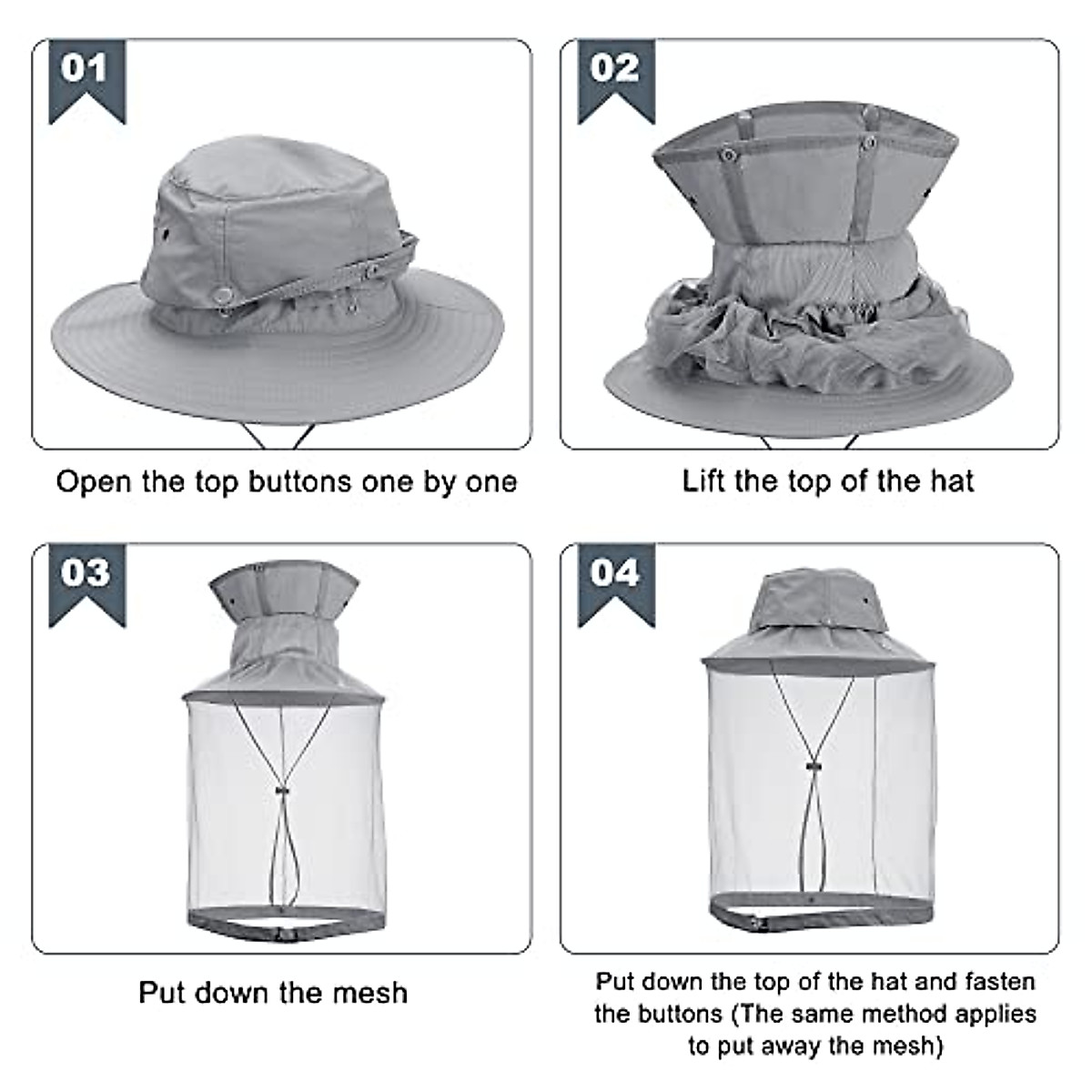 01

Open the top buttons one by one

02

Lift the top of the hat

03

Put down the mesh

04

Put down the top of the hat and fasten the buttons (The same method applies to put away the mesh)