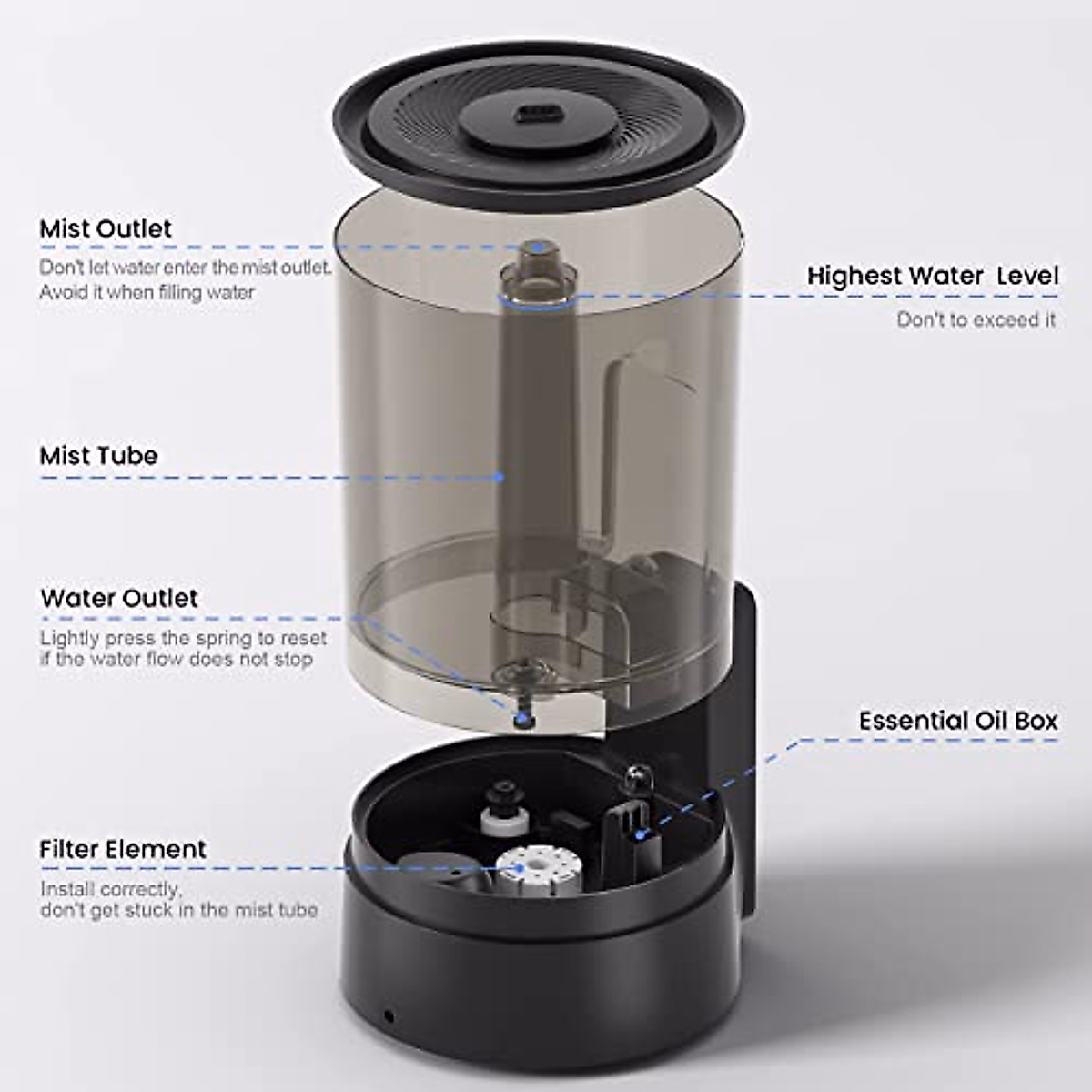 Mist Outlet
Don't let water enter the mist outlet. Avoid it when filling water

Highest Water Level
Don't to exceed it

Mist Tube

Water Outlet
Lightly press the spring to reset if the water flow does not stop

Essential Oil Box

Filter Element
Install correctly, don't get stuck in the mist tube