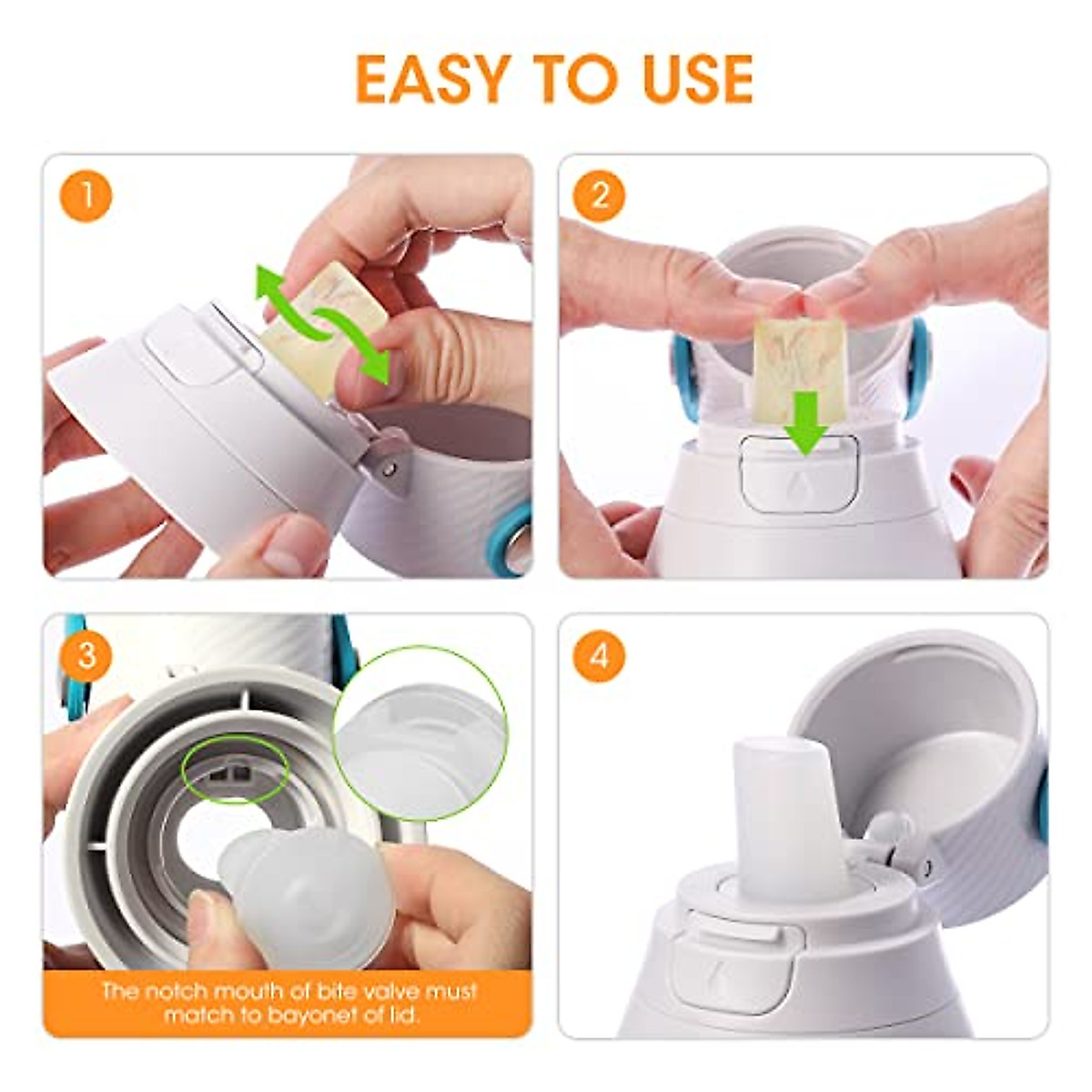 EASY TO USE

1

2

3

The notch mouth of bite valve must match to bayonet of lid.

4