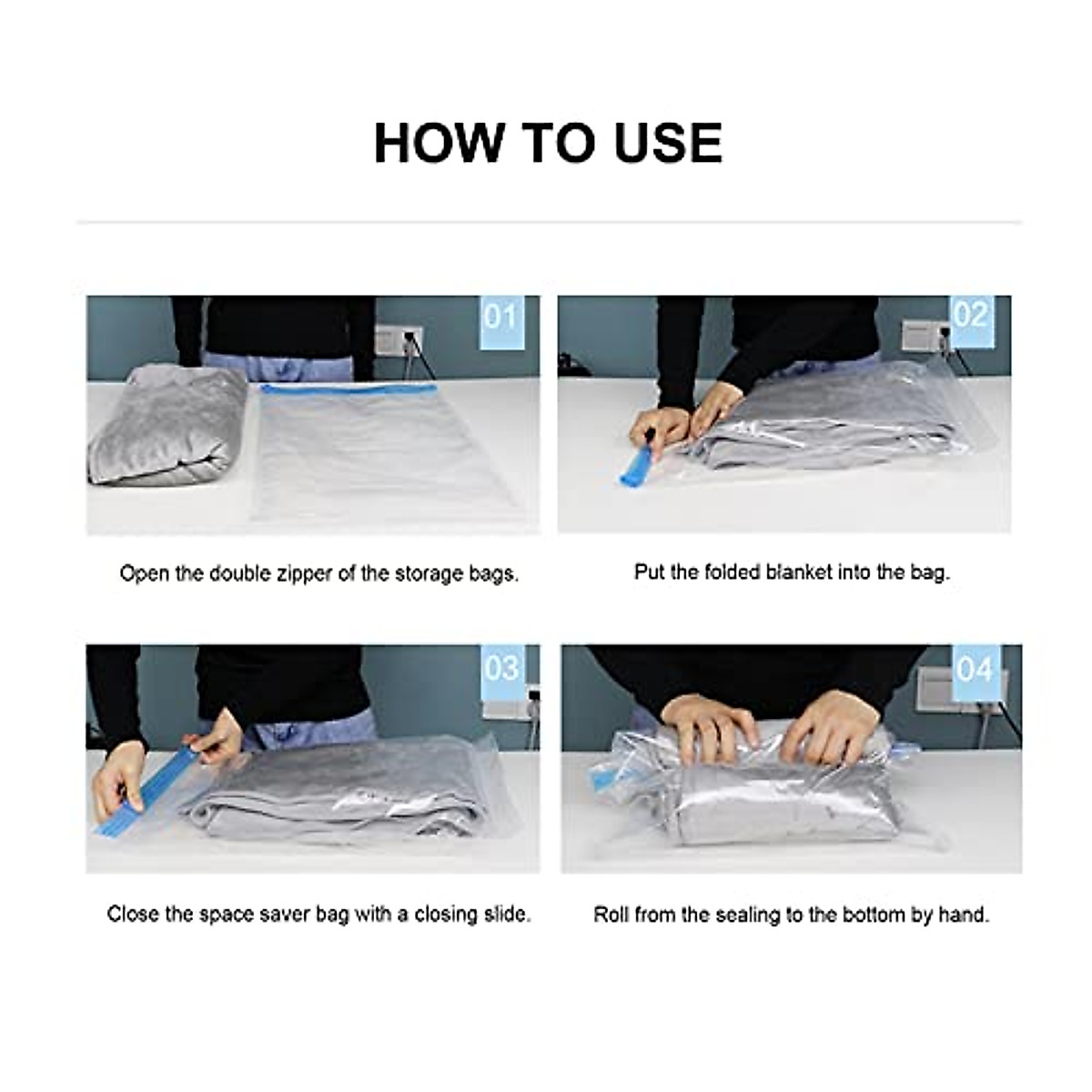 HOW TO USE

01

Open the double zipper of the storage bags.

02

Put the folded blanket into the bag.

03

Close the space saver bag with a closing slide.

04

Roll from the sealing to the bottom by hand.