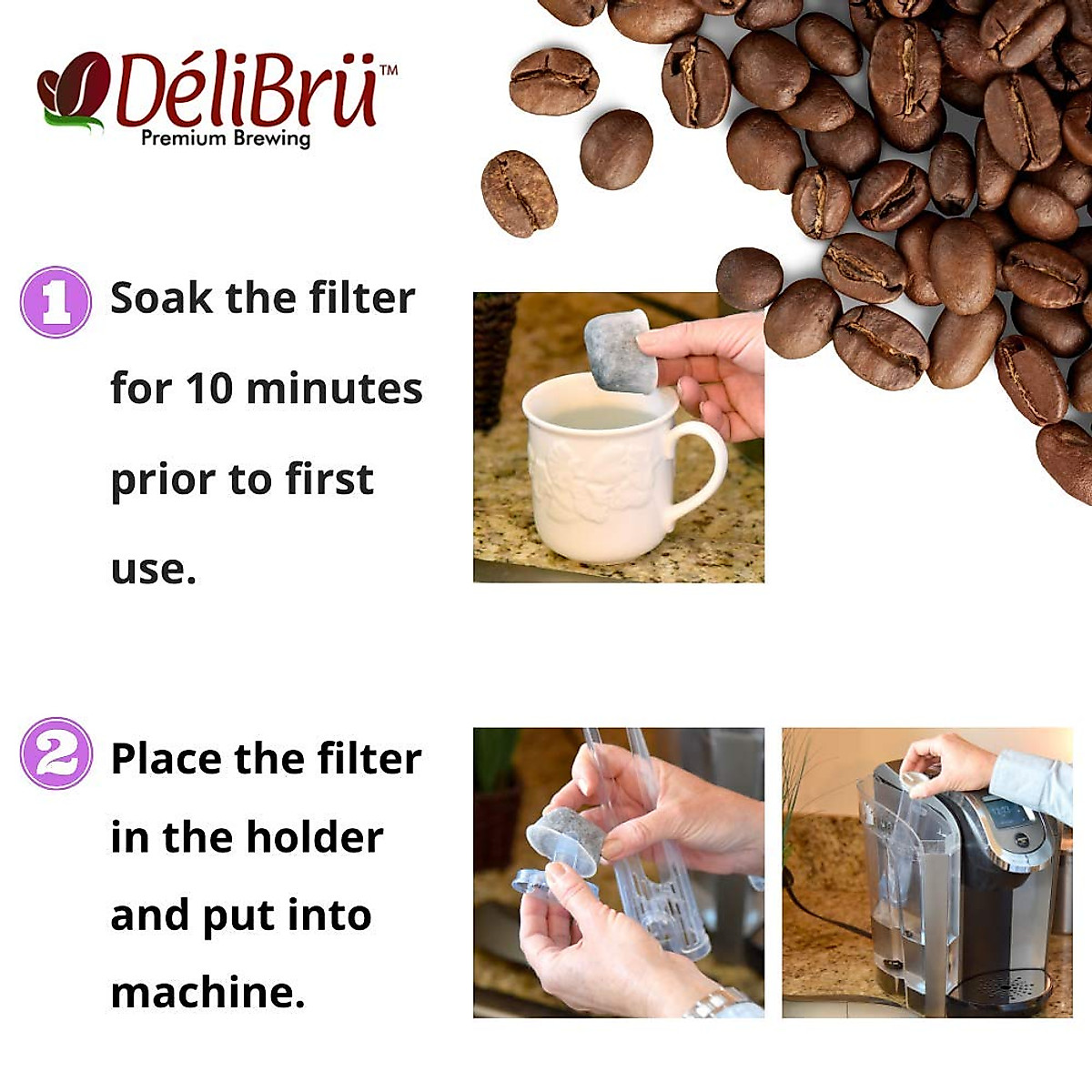 DéliBrü™
Premium Brewing

1 Soak the filter for 10 minutes prior to first use.

2 Place the filter in the holder and put into machine.