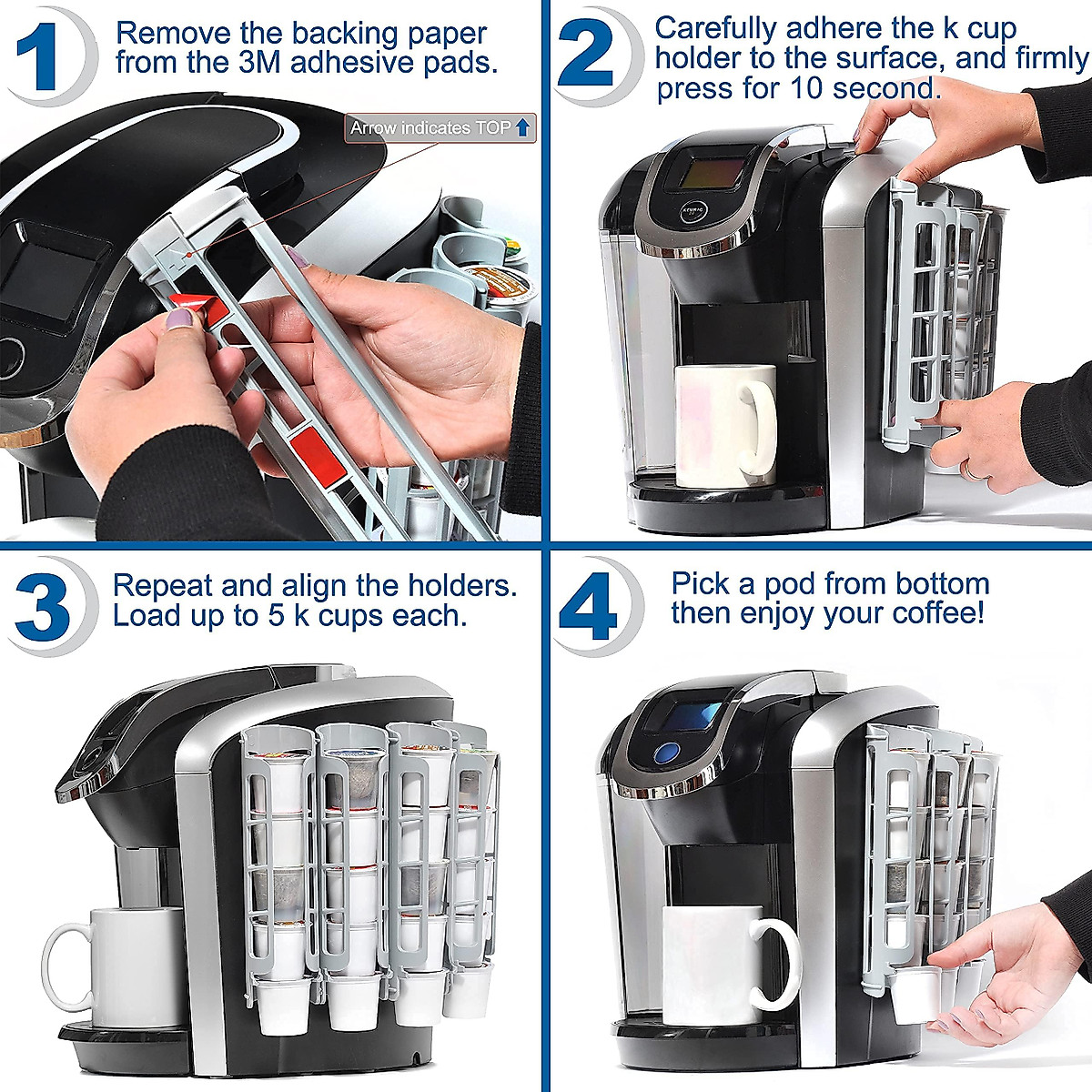 1 Remove the backing paper from the 3M adhesive pads.

Arrow indicates TOP

2 Carefully adhere the k cup holder to the surface, and firmly press for 10 second.

KEURIG

3 Repeat and align the holders. Load up to 5 k cups each.

4 Pick a pod from bottom then enjoy your coffee!