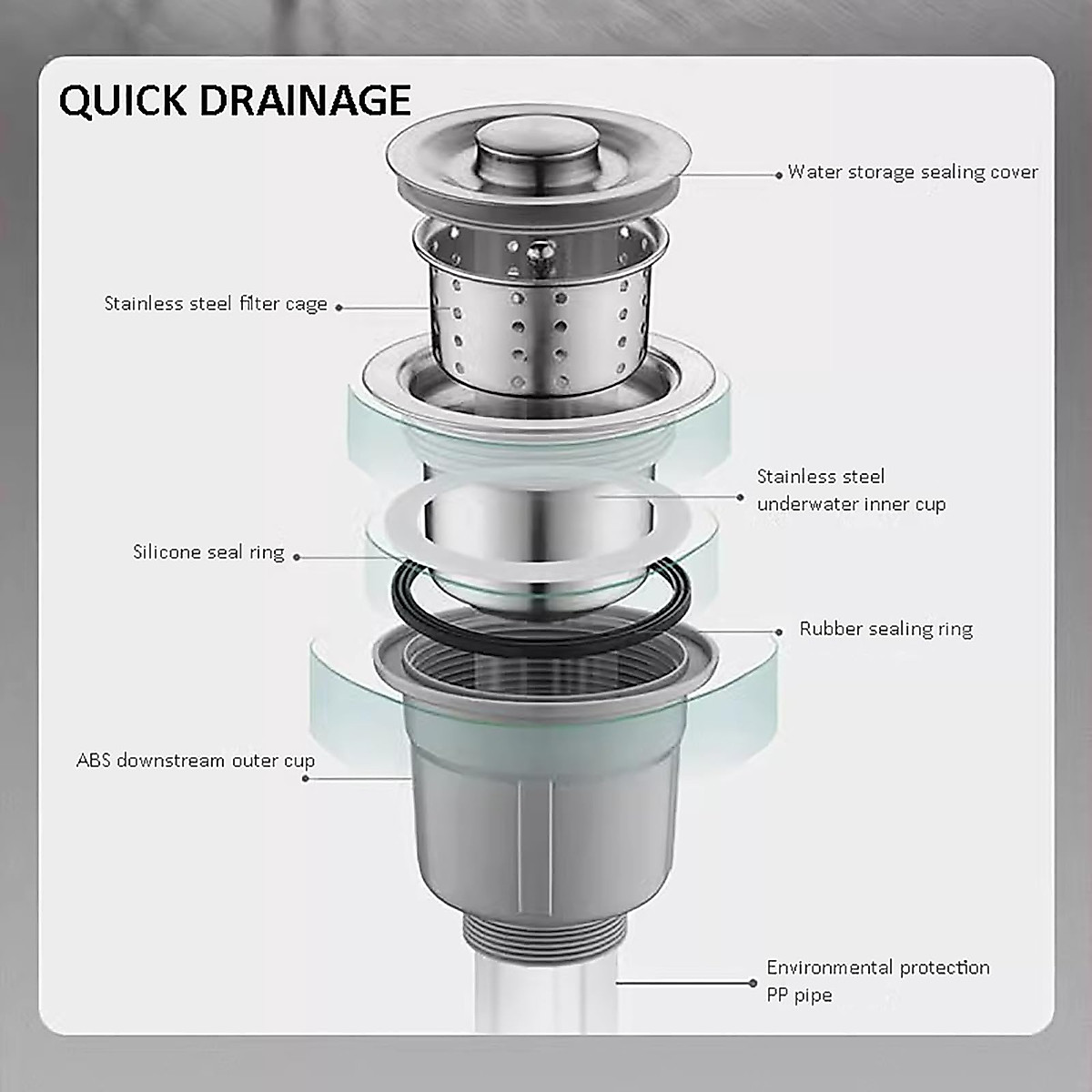 QUICK DRAINAGE

Water storage sealing cover

Stainless steel filter cage

Stainless steel underwater inner cup

Silicone seal ring

Rubber sealing ring

ABS downstream outer cup

Environmental protection PP pipe