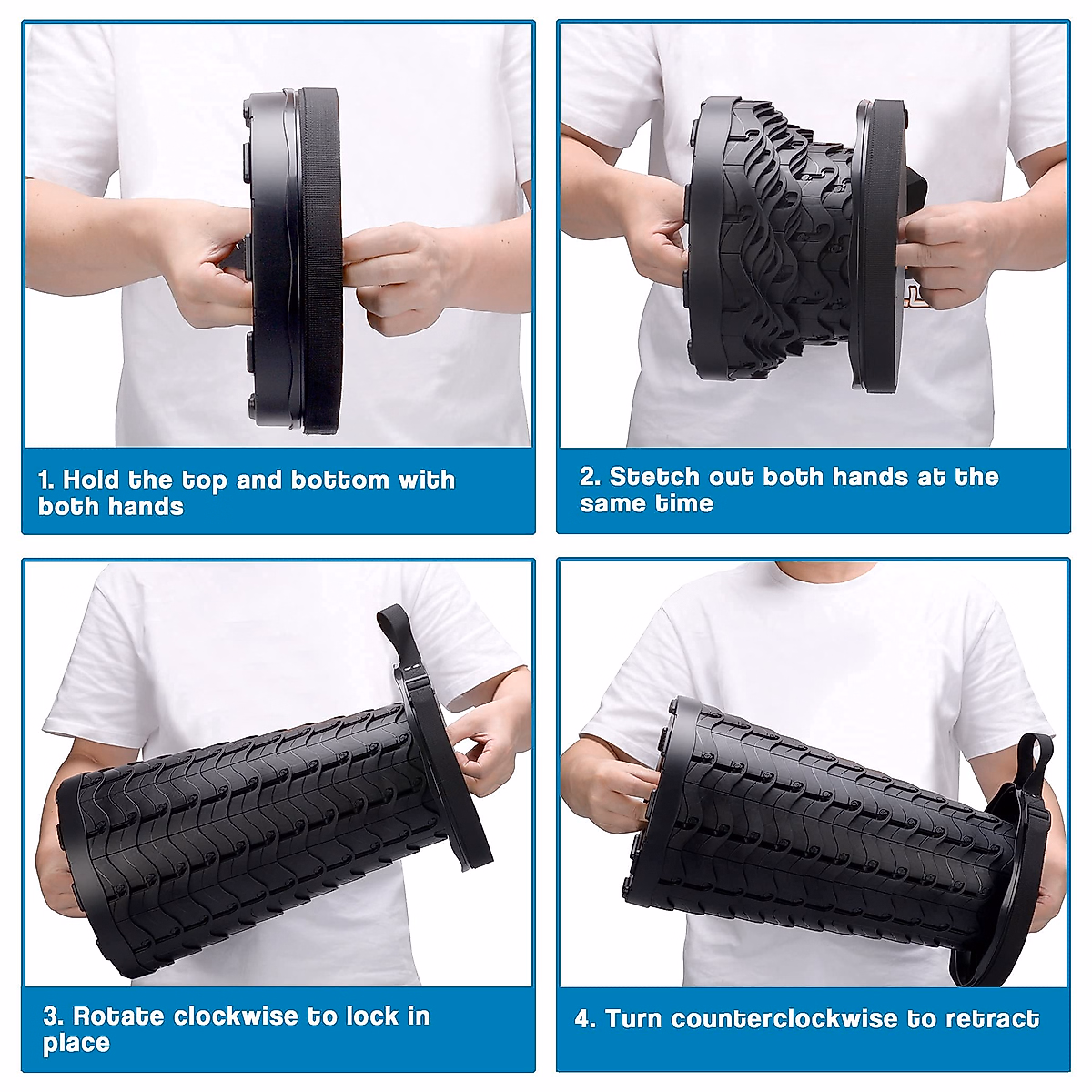 1. Hold the top and bottom with both hands

2. Stetch out both hands at the same time

3. Rotate clockwise to lock in place

4. Turn counterclockwise to retract