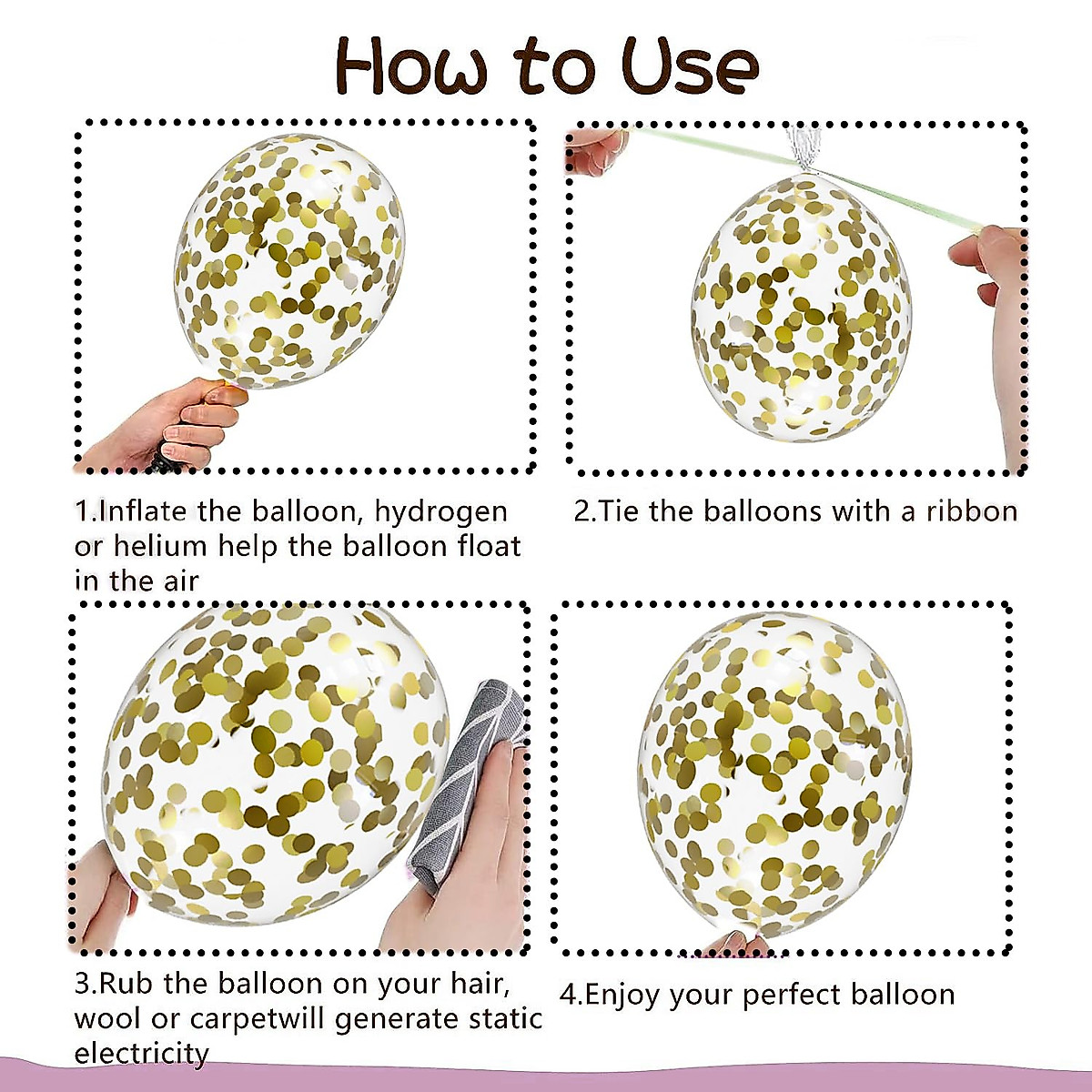 How to Use

1.Inflate the balloon, hydrogen or helium help the balloon float in the air

2.Tie the balloons with a ribbon

3.Rub the balloon on your hair, wool or carpetwill generate static electricity

4.Enjoy your perfect balloon