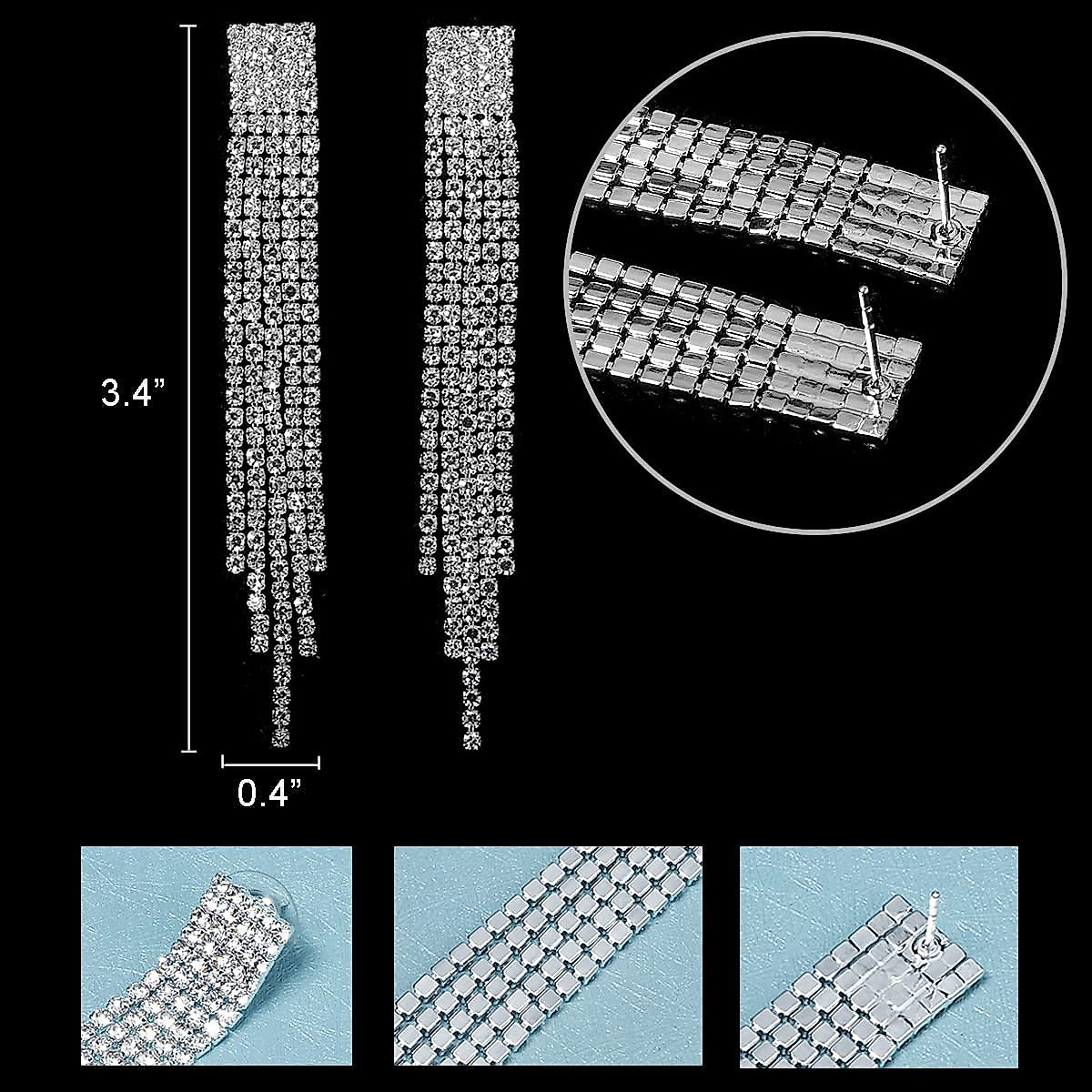 3.4”

0.4”