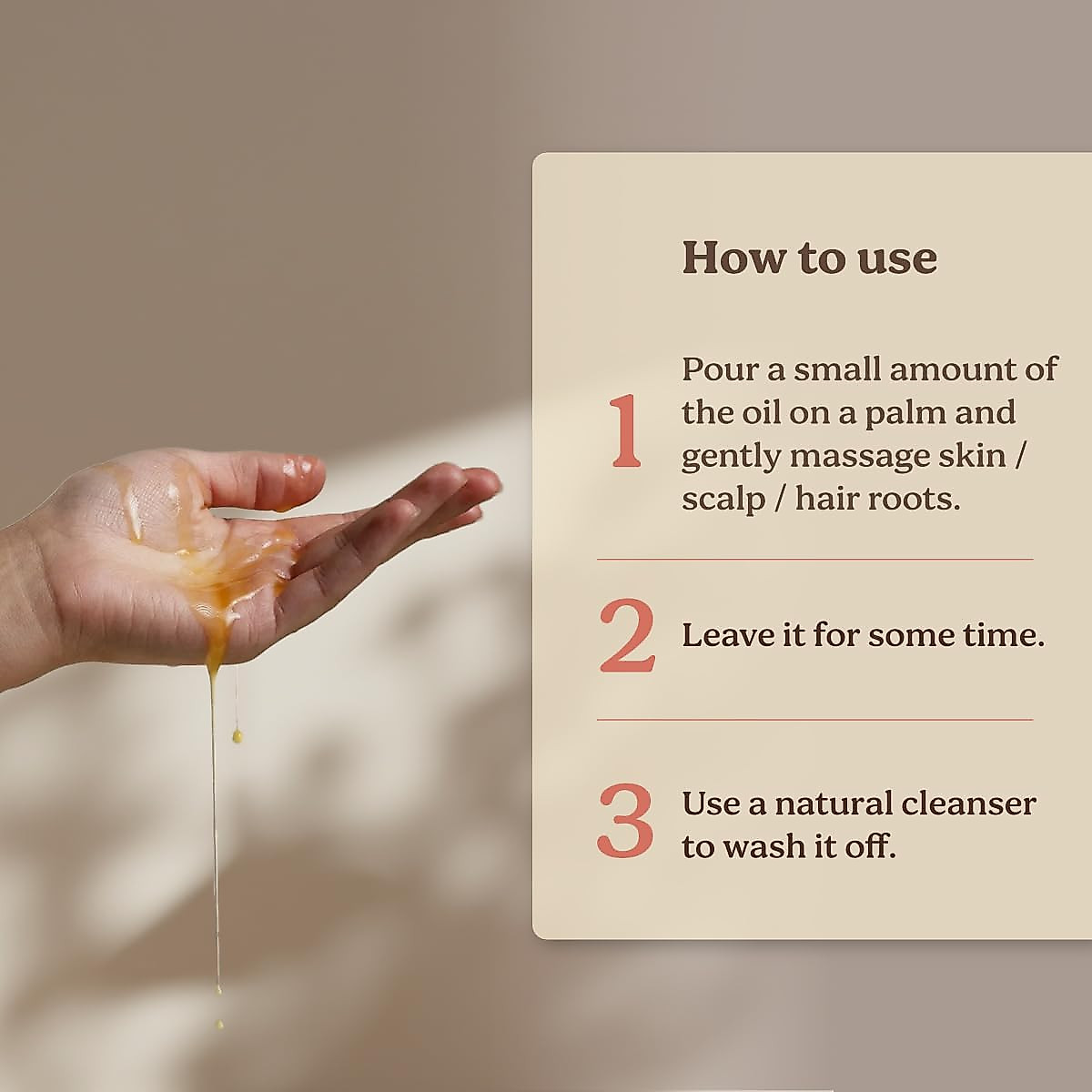 How to use

1 Pour a small amount of the oil on a palm and gently massage skin / scalp / hair roots.

2 Leave it for some time.

3 Use a natural cleanser to wash it off.