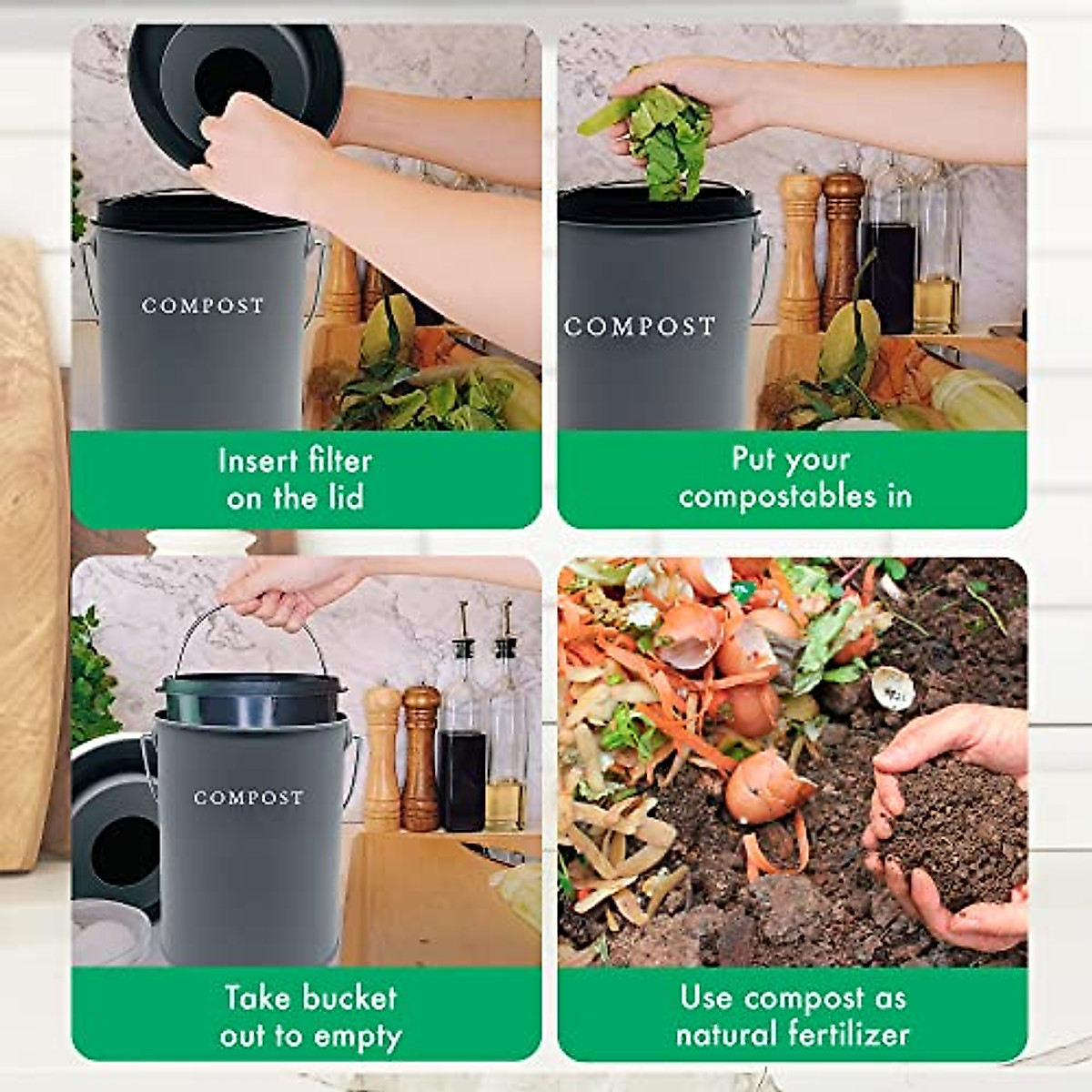 COMPOST

Insert filter on the lid

COMPOST

Put your compostables in

COMPOST

Take bucket out to empty

Use compost as natural fertilizer