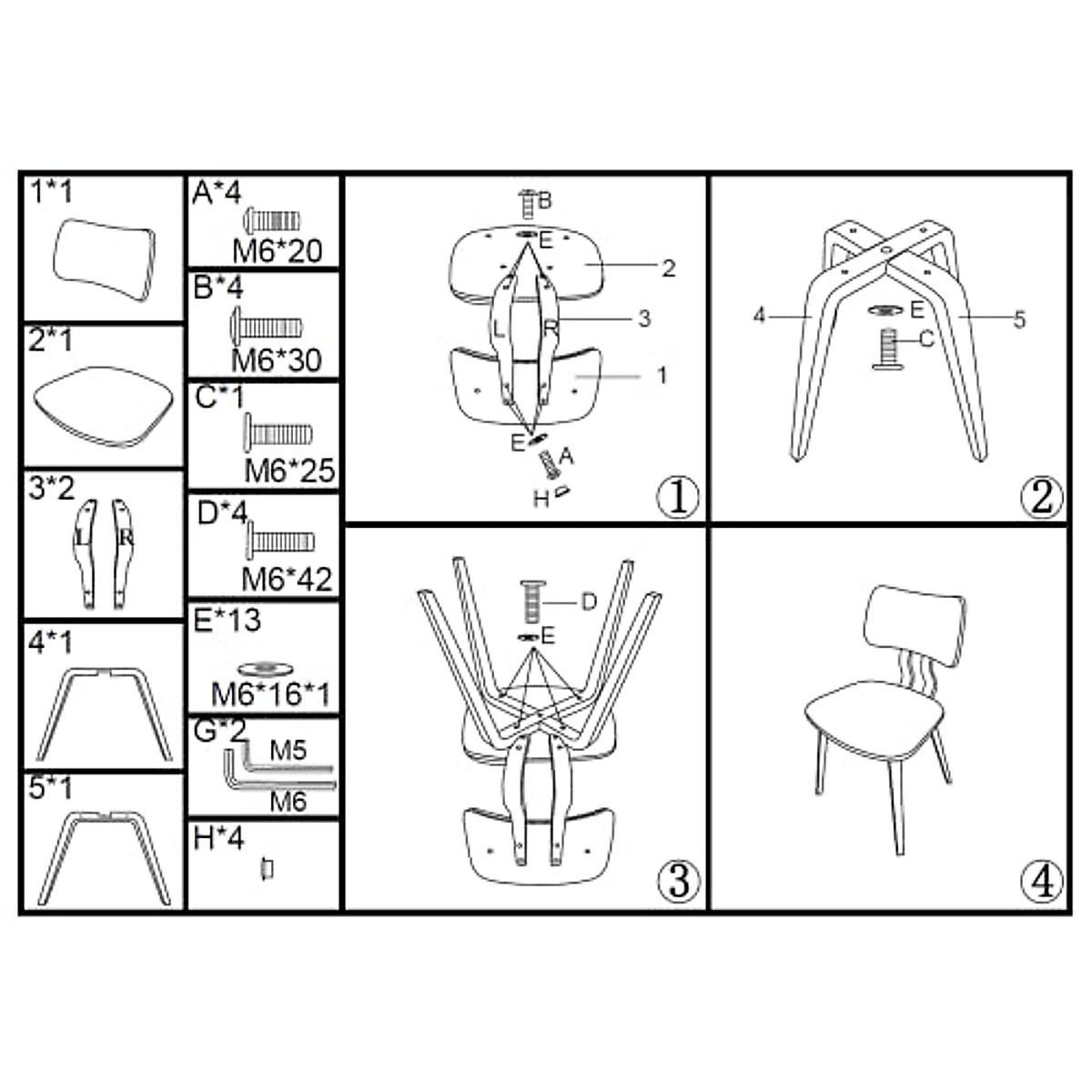 1*1

2*1

3*2
L R

4*1

5*1

A*4
M6*20

B*4
M6*30

C*1
M6*25

D*4
M6*42

E*13
M6*16*1

G*2
M5
M6

H*4

B
E
2
L
R
3
1
E
A
H
①

4
E
C
5
②

D
E
③

④