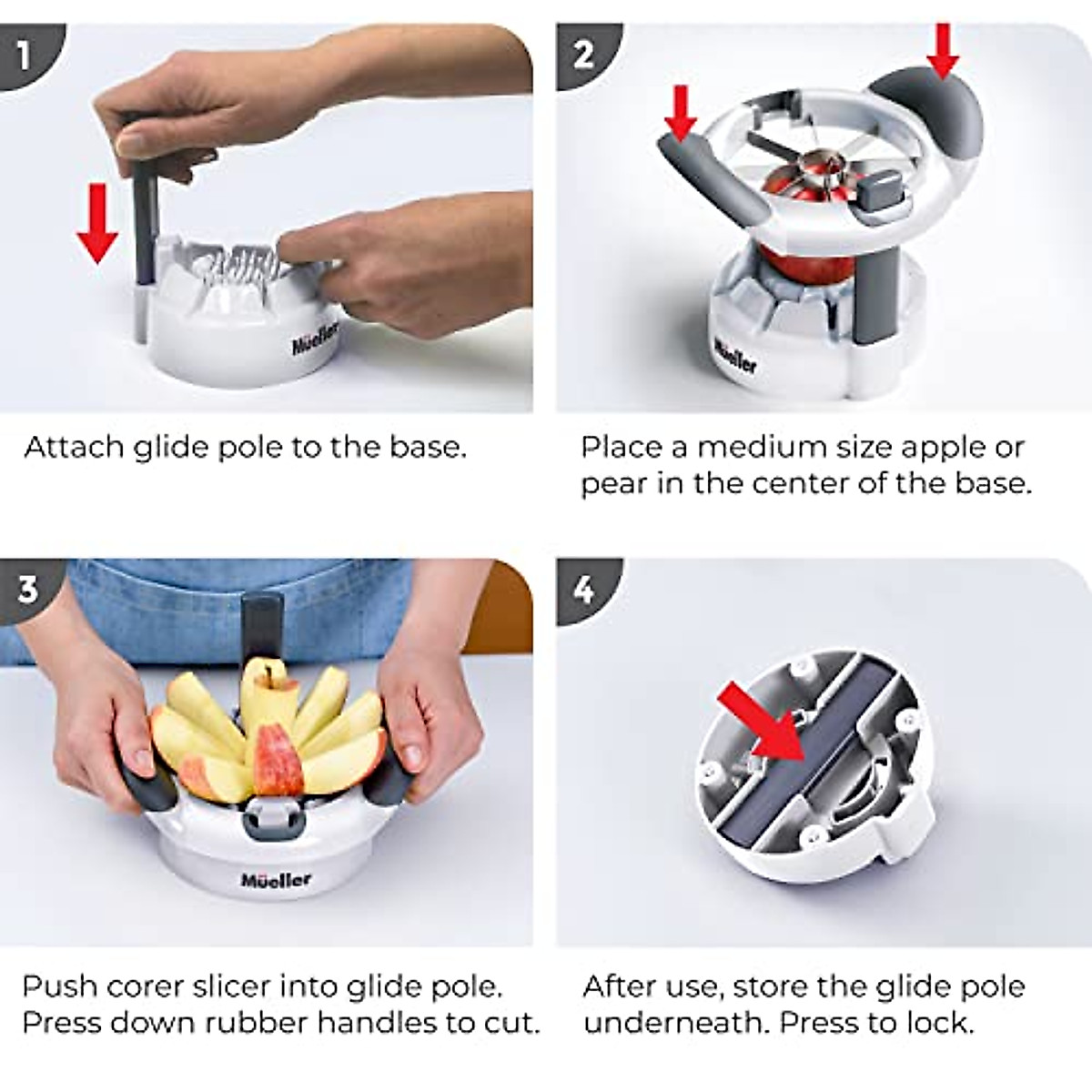 1

Müeller

Attach glide pole to the base.

2

Müeller

Place a medium size apple or pear in the center of the base.

3

Müeller

Push corer slicer into glide pole. Press down rubber handles to cut.

4

After use, store the glide pole underneath. Press to lock.