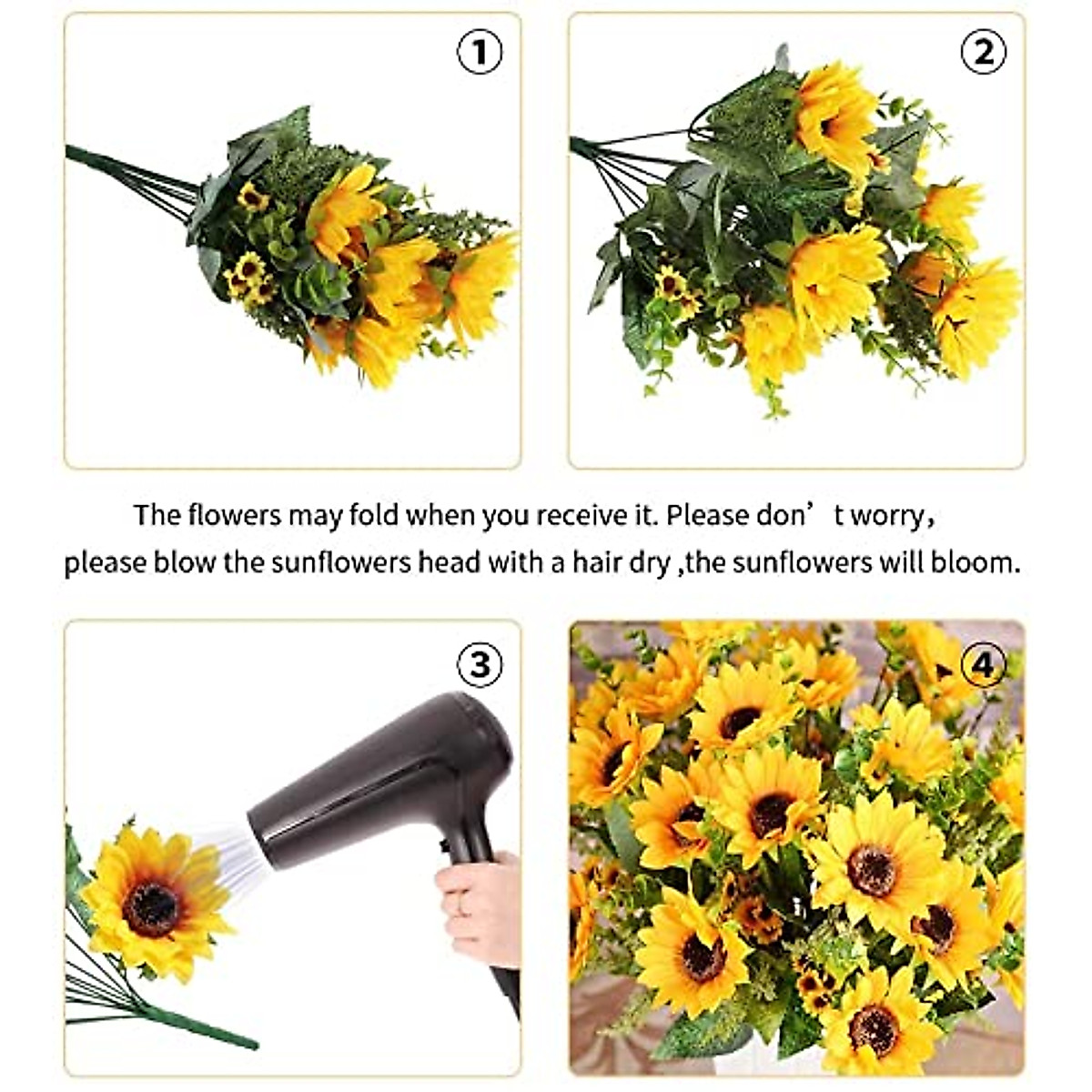 ①

②

The flowers may fold when you receive it. Please don’t worry, please blow the sunflowers head with a hair dry ,the sunflowers will bloom.

③

④