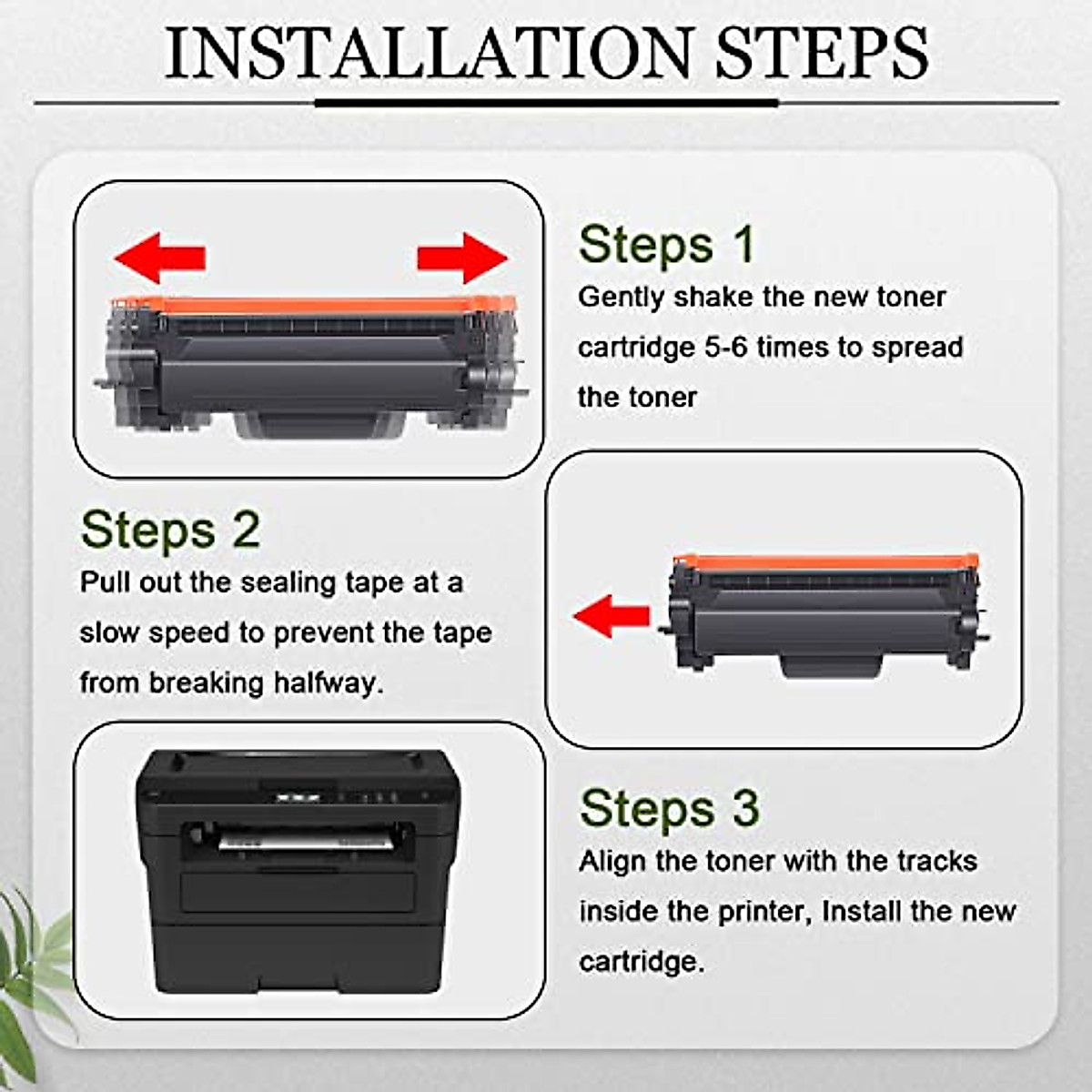 INSTALLATION STEPS

Steps 1
Gently shake the new toner cartridge 5-6 times to spread the toner

Steps 2
Pull out the sealing tape at a slow speed to prevent the tape from breaking halfway.

Steps 3
Align the toner with the tracks inside the printer, Install the new cartridge.