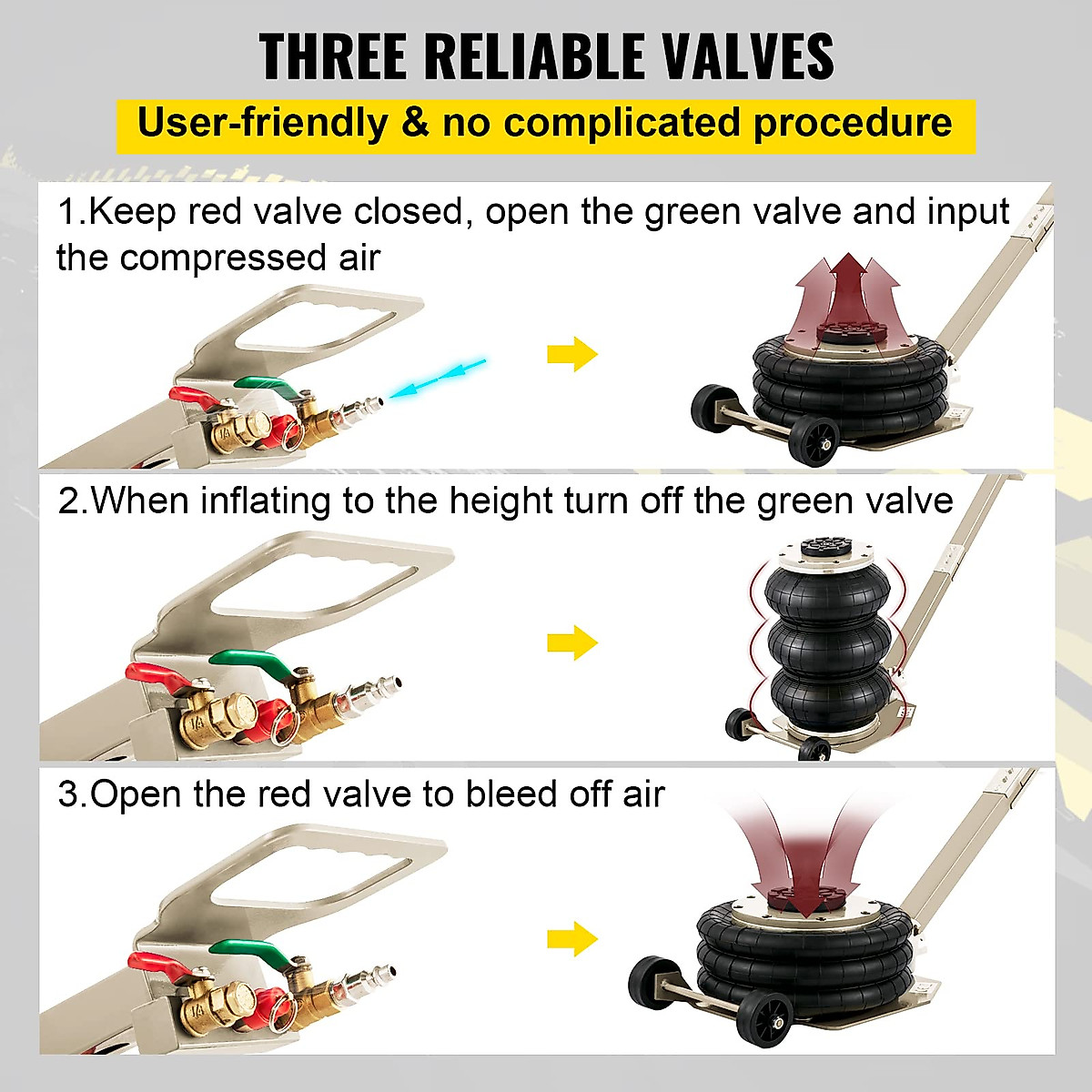 THREE RELIABLE VALVES

User-friendly & no complicated procedure

1.Keep red valve closed, open the green valve and input the compressed air

2.When inflating to the height turn off the green valve

3.Open the red valve to bleed off air