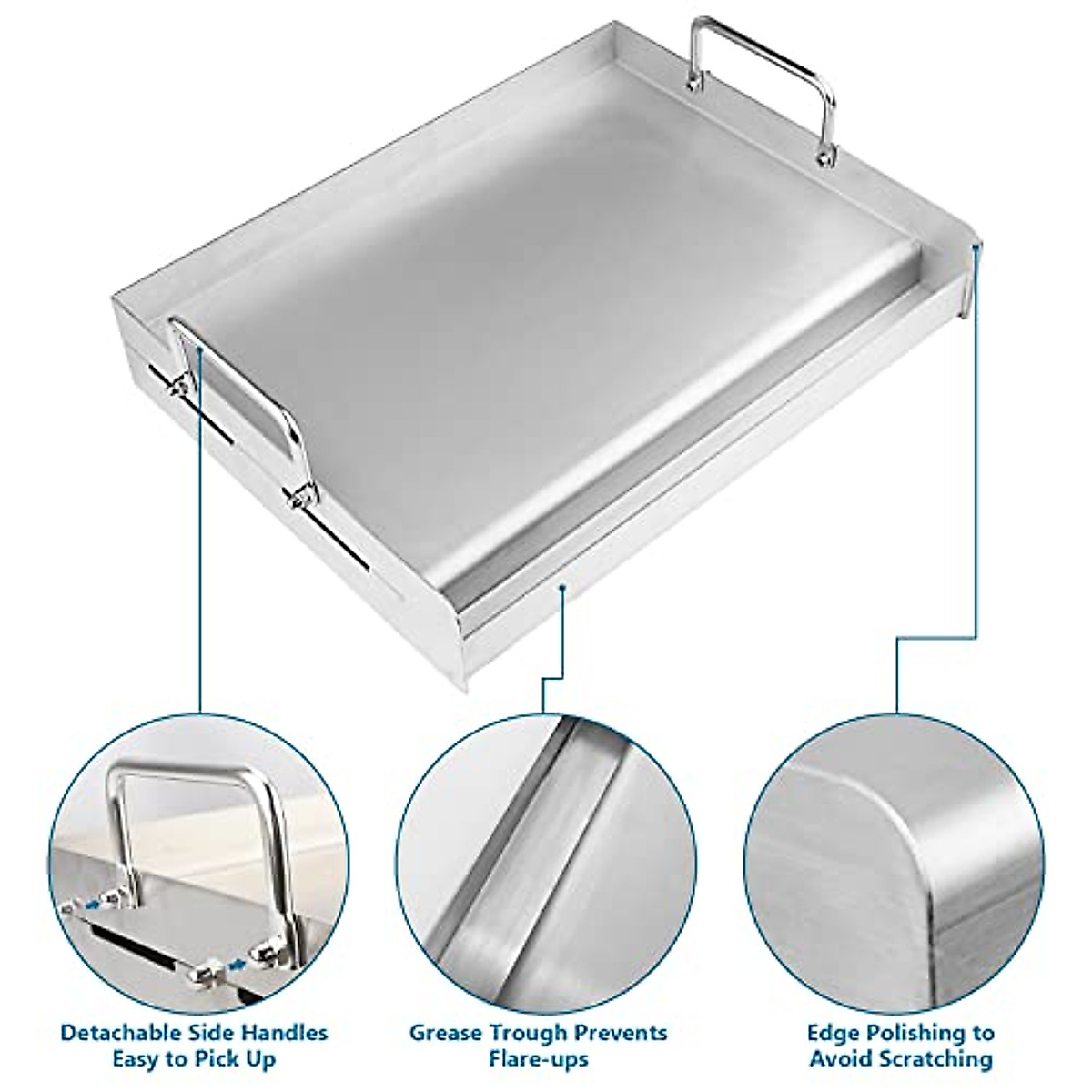 Detachable Side Handles
Easy to Pick Up

Grease Trough Prevents
Flare-ups

Edge Polishing to
Avoid Scratching