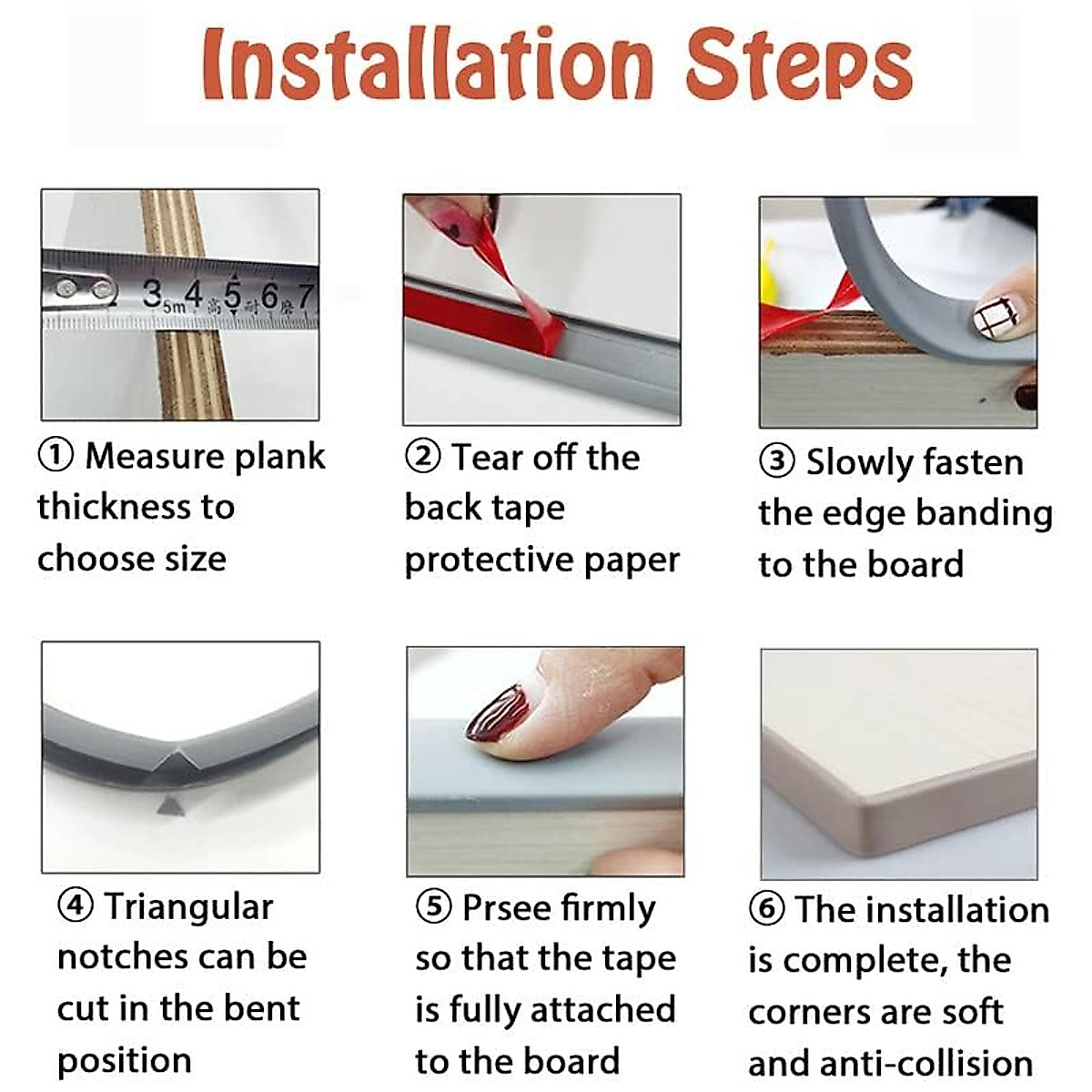 Installation Steps

3 5m 4 5 6 7

① Measure plank thickness to choose size

② Tear off the back tape protective paper

③ Slowly fasten the edge banding to the board

④ Triangular notches can be cut in the bent position

⑤ Prsee firmly so that the tape is fully attached to the board

⑥ The installation is complete, the corners are soft and anti-collision