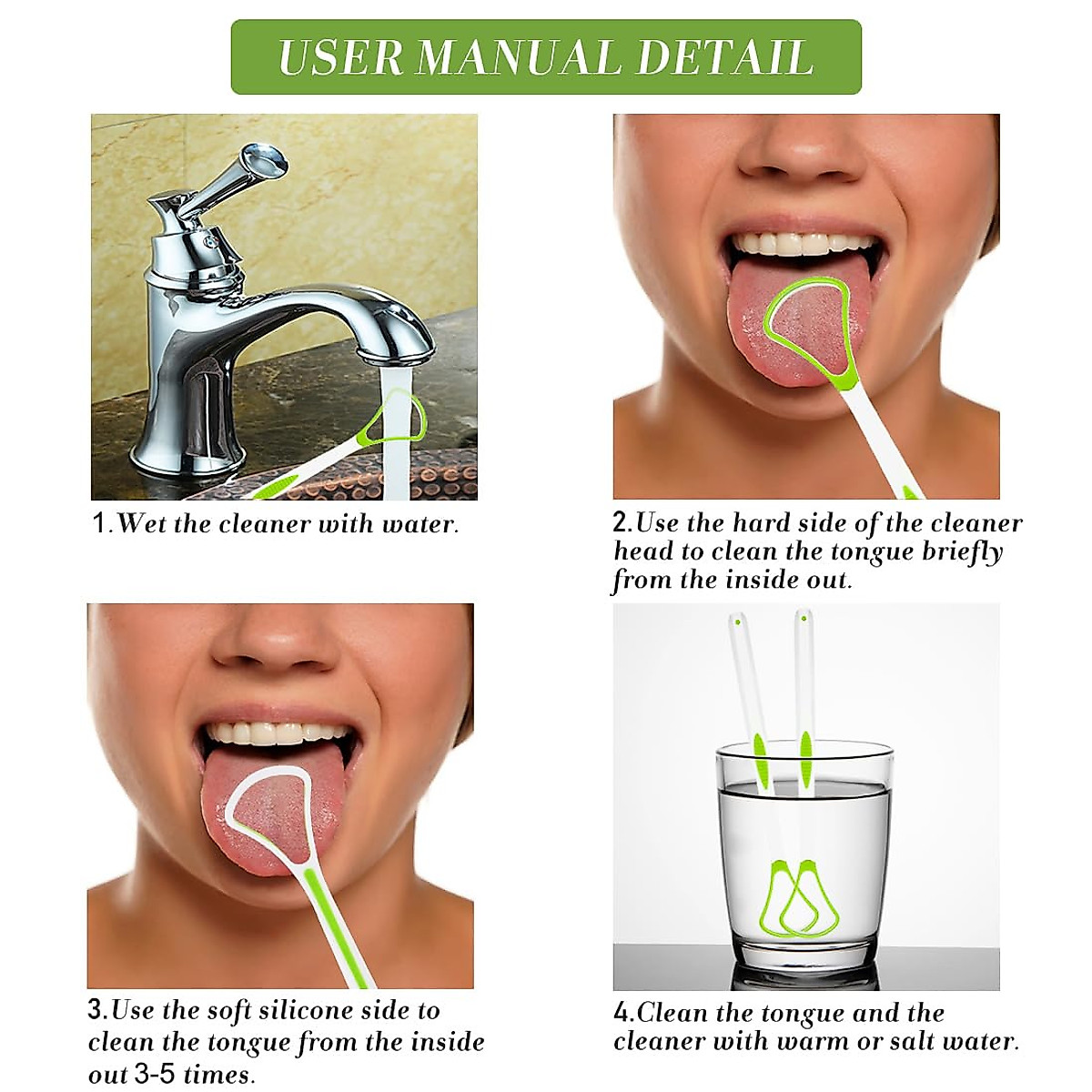 USER MANUAL DETAIL

1.Wet the cleaner with water.

2.Use the hard side of the cleaner head to clean the tongue briefly from the inside out.

3.Use the soft silicone side to clean the tongue from the inside out 3-5 times.

4.Clean the tongue and the cleaner with warm or salt water.