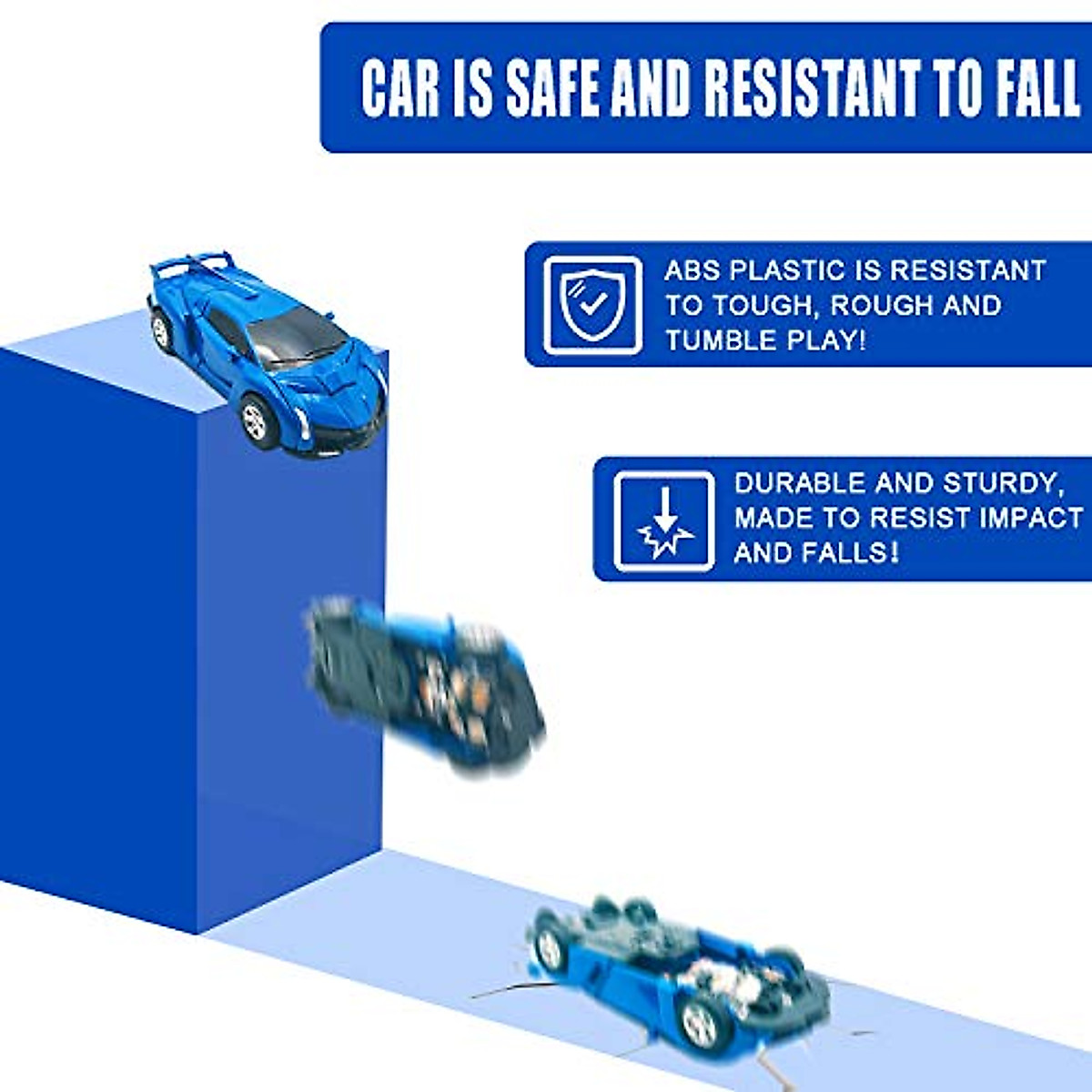 CAR IS SAFE AND RESISTANT TO FALL

ABS PLASTIC IS RESISTANT TO TOUGH, ROUGH AND TUMBLE PLAY!

DURABLE AND STURDY, MADE TO RESIST IMPACT AND FALLS!