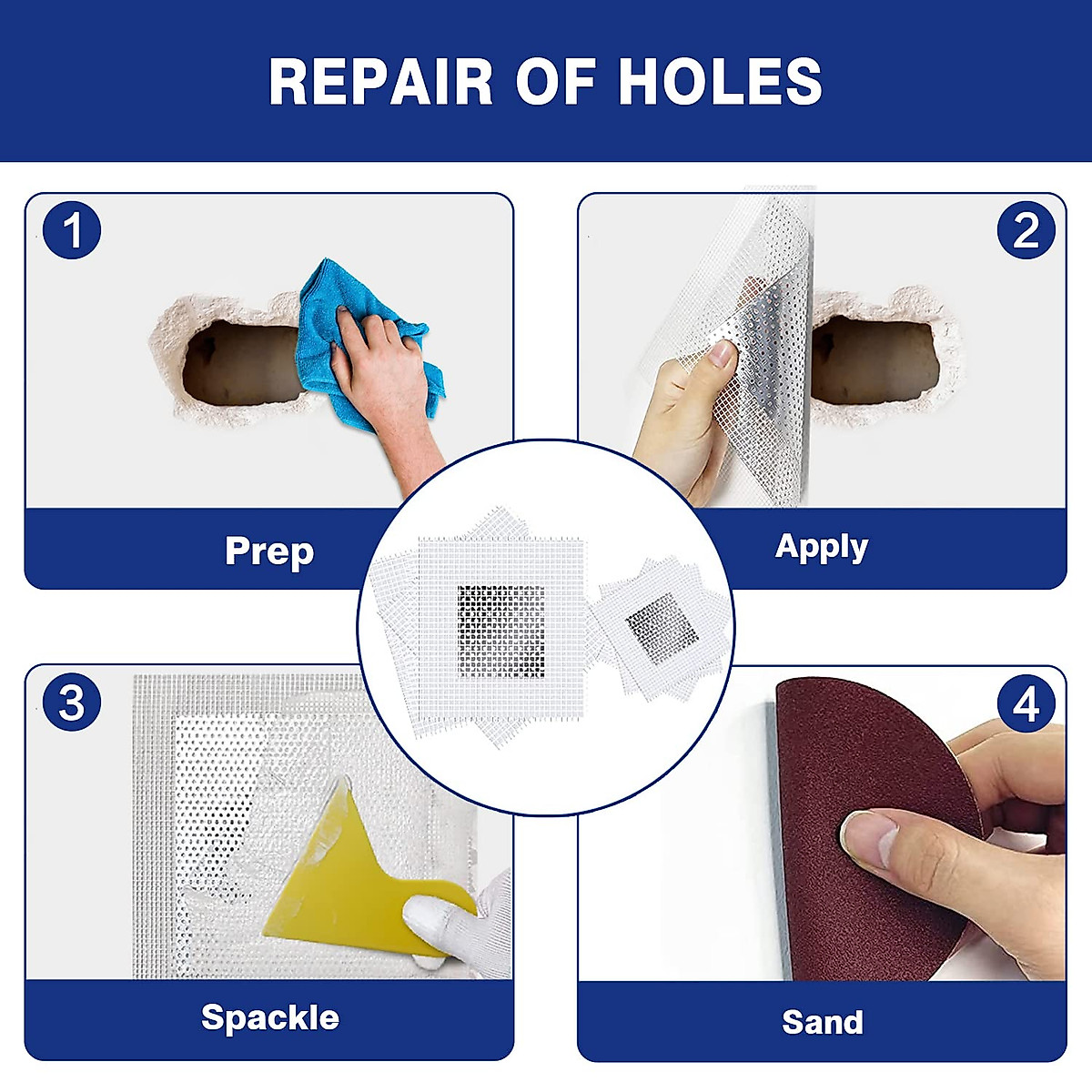 REPAIR OF HOLES

1

Prep

2

Apply

3

Spackle

4

Sand