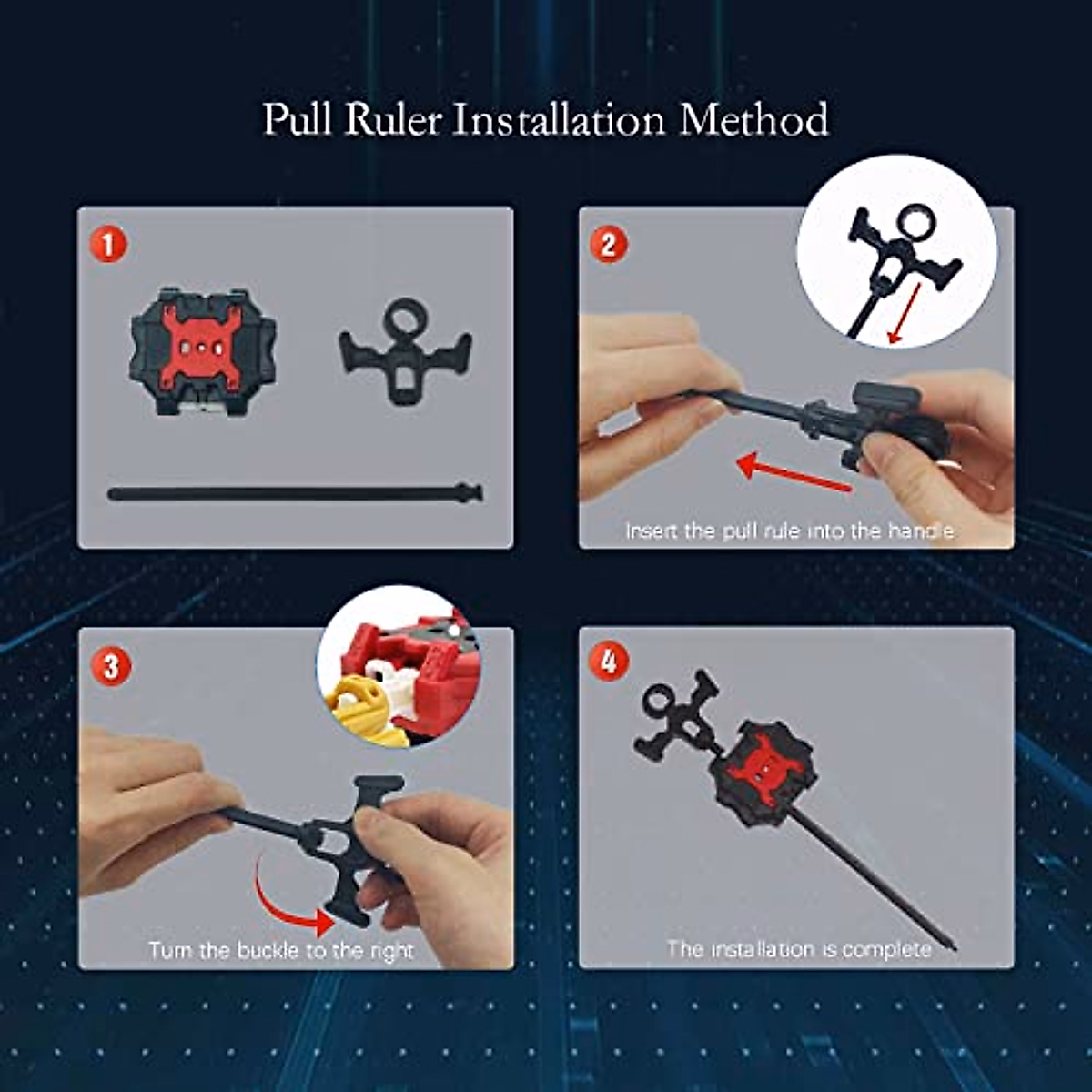 Pull Ruler Installation Method

1

2

Insert the pull rule into the handle

3

Turn the buckle to the right

4

The installation is complete