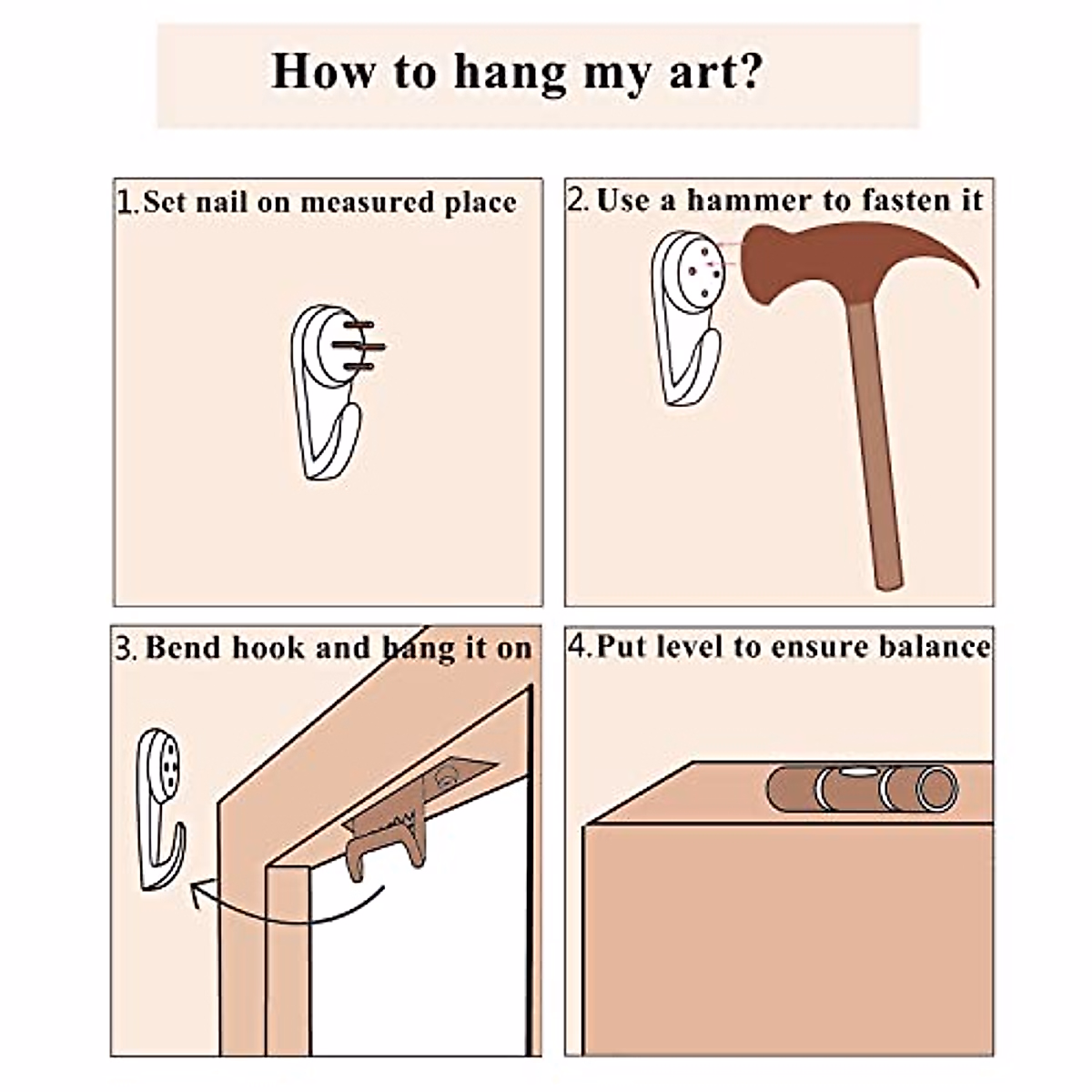 How to hang my art?

1. Set nail on measured place

2. Use a hammer to fasten it

3. Bend hook and hang it on

4. Put level to ensure balance