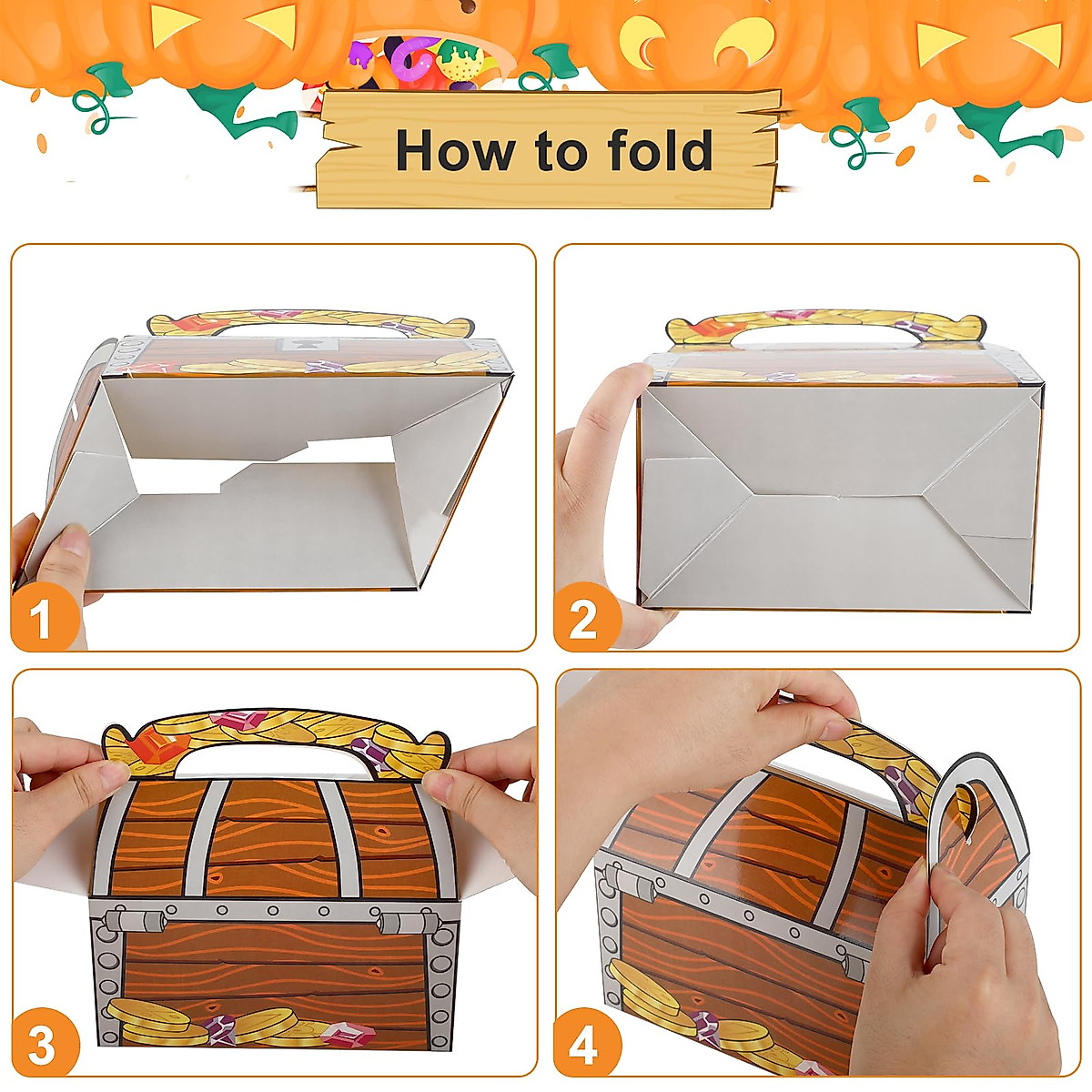 How to fold

1

2

3

4