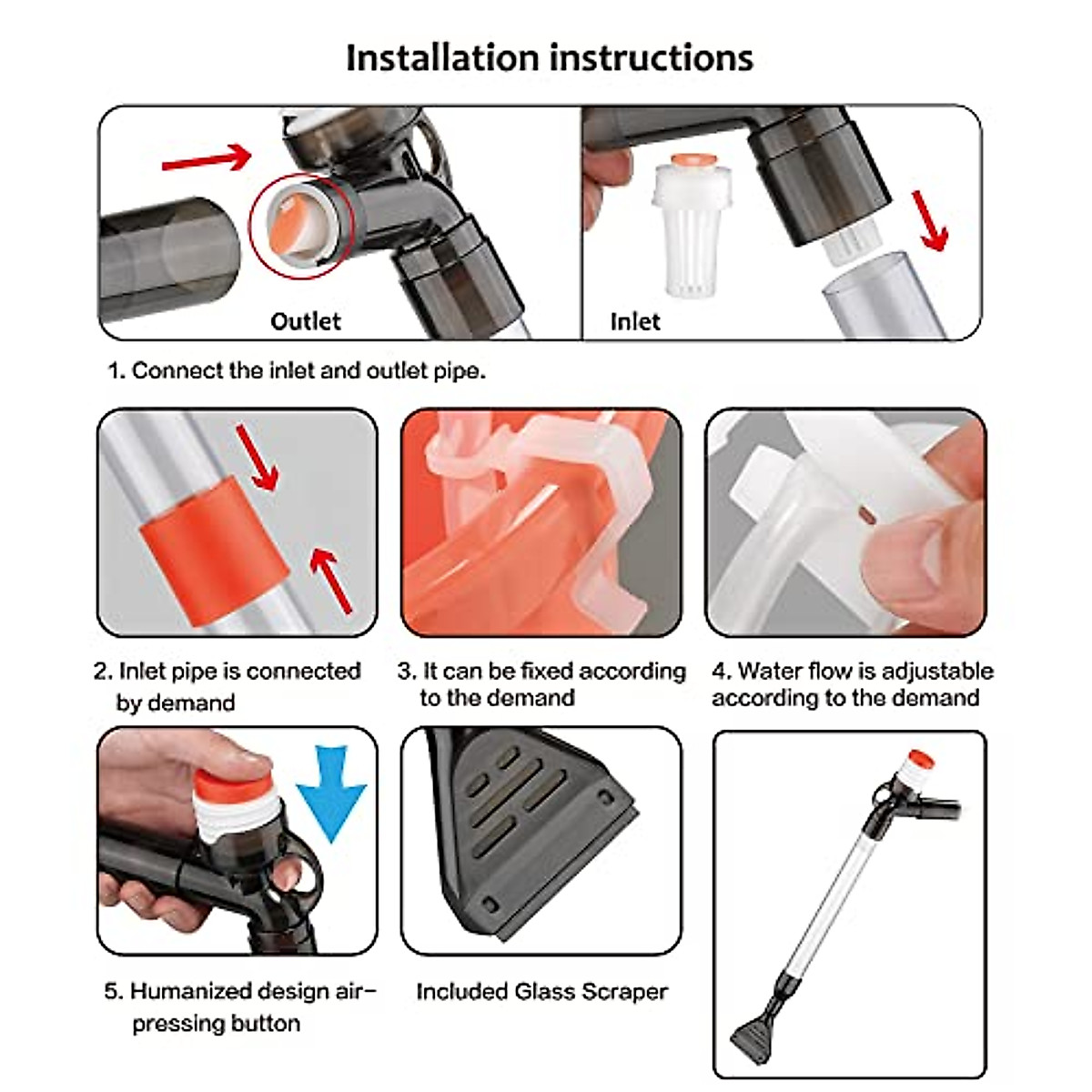 Installation instructions

Outlet

Inlet

1. Connect the inlet and outlet pipe.

2. Inlet pipe is connected by demand

3. It can be fixed according to the demand

4. Water flow is adjustable according to the demand

5. Humanized design air-pressing button

Included Glass Scraper