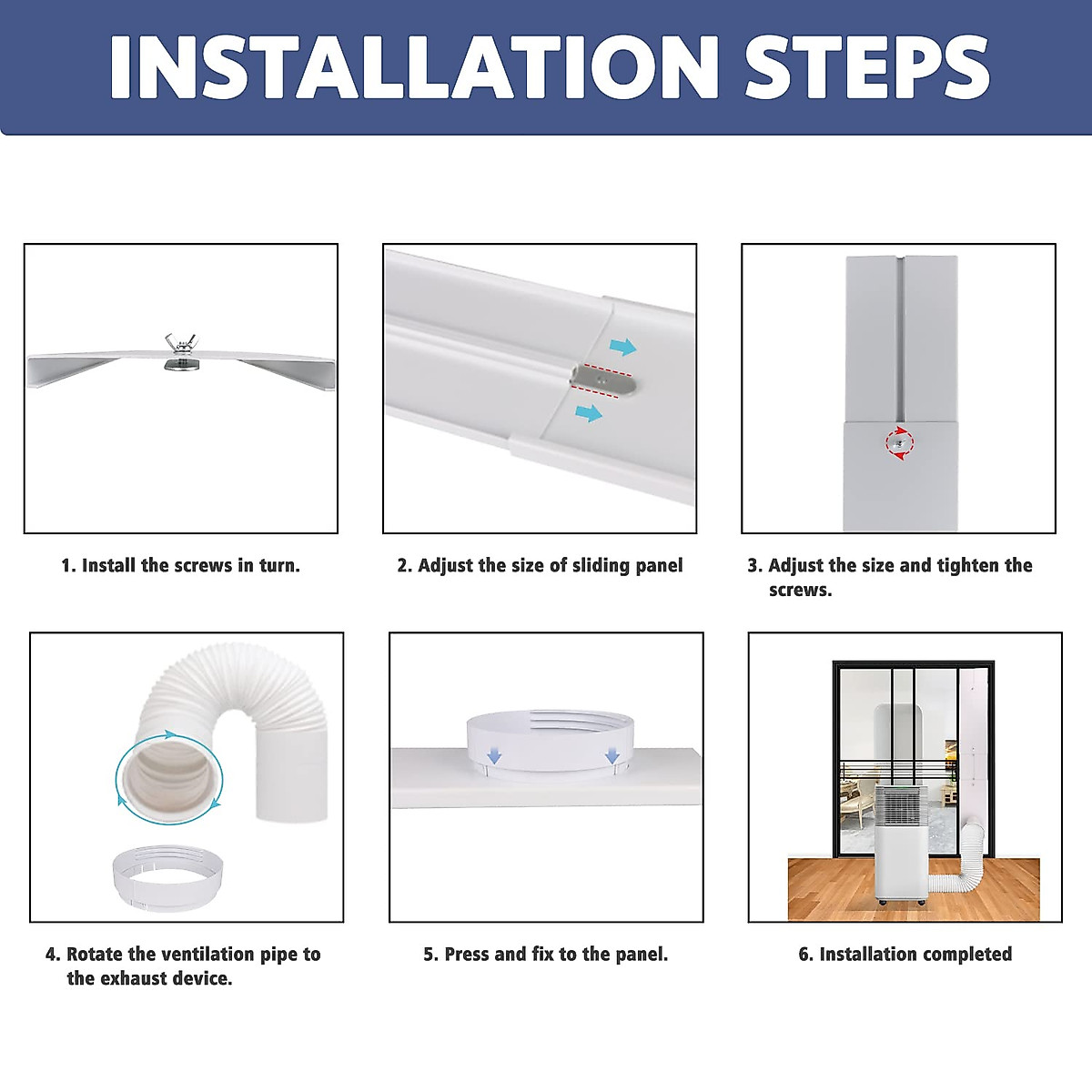 INSTALLATION STEPS

1. Install the screws in turn.

2. Adjust the size of sliding panel

3. Adjust the size and tighten the screws.

4. Rotate the ventilation pipe to the exhaust device.

5. Press and fix to the panel.

6. Installation completed