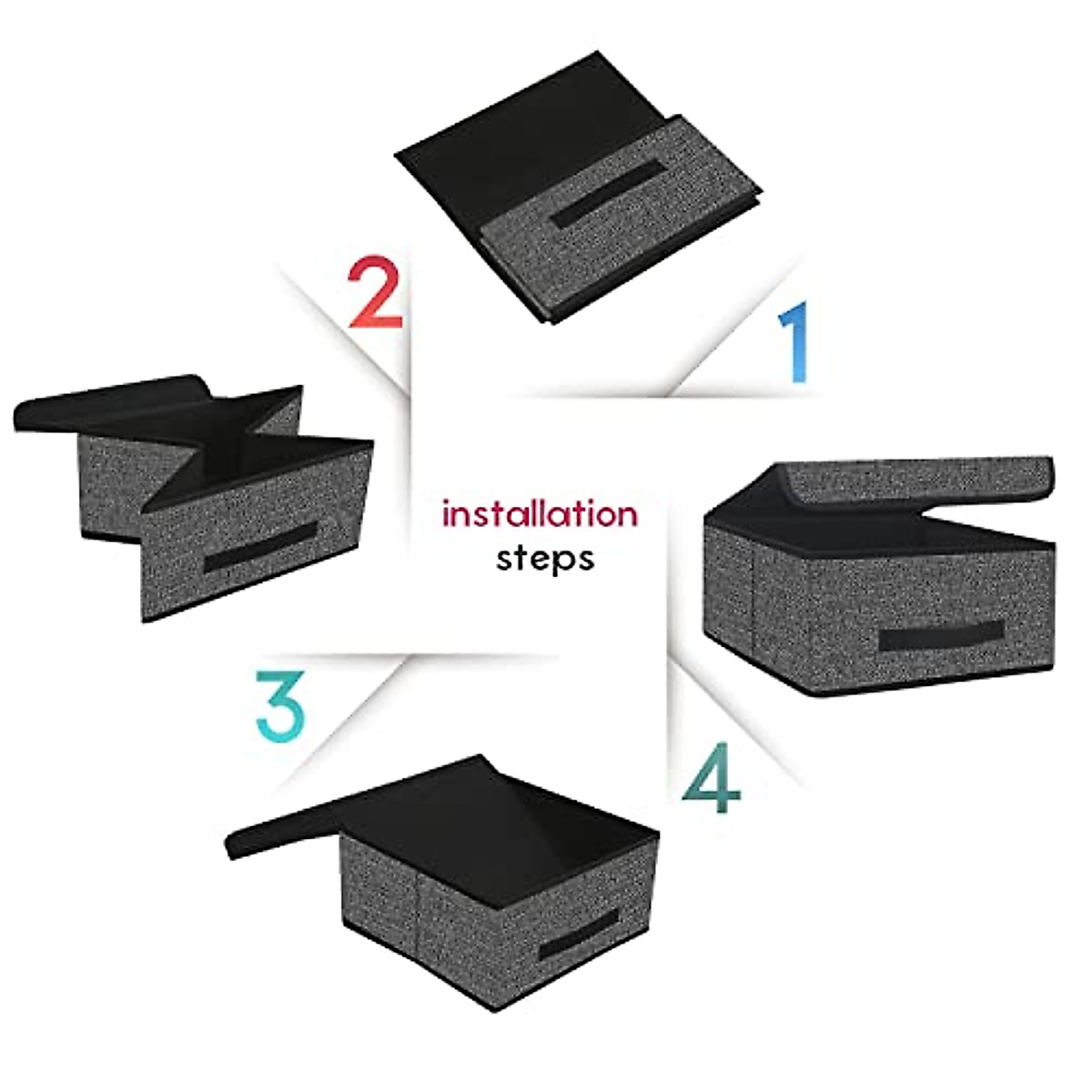 2

1

installation
steps

3

4