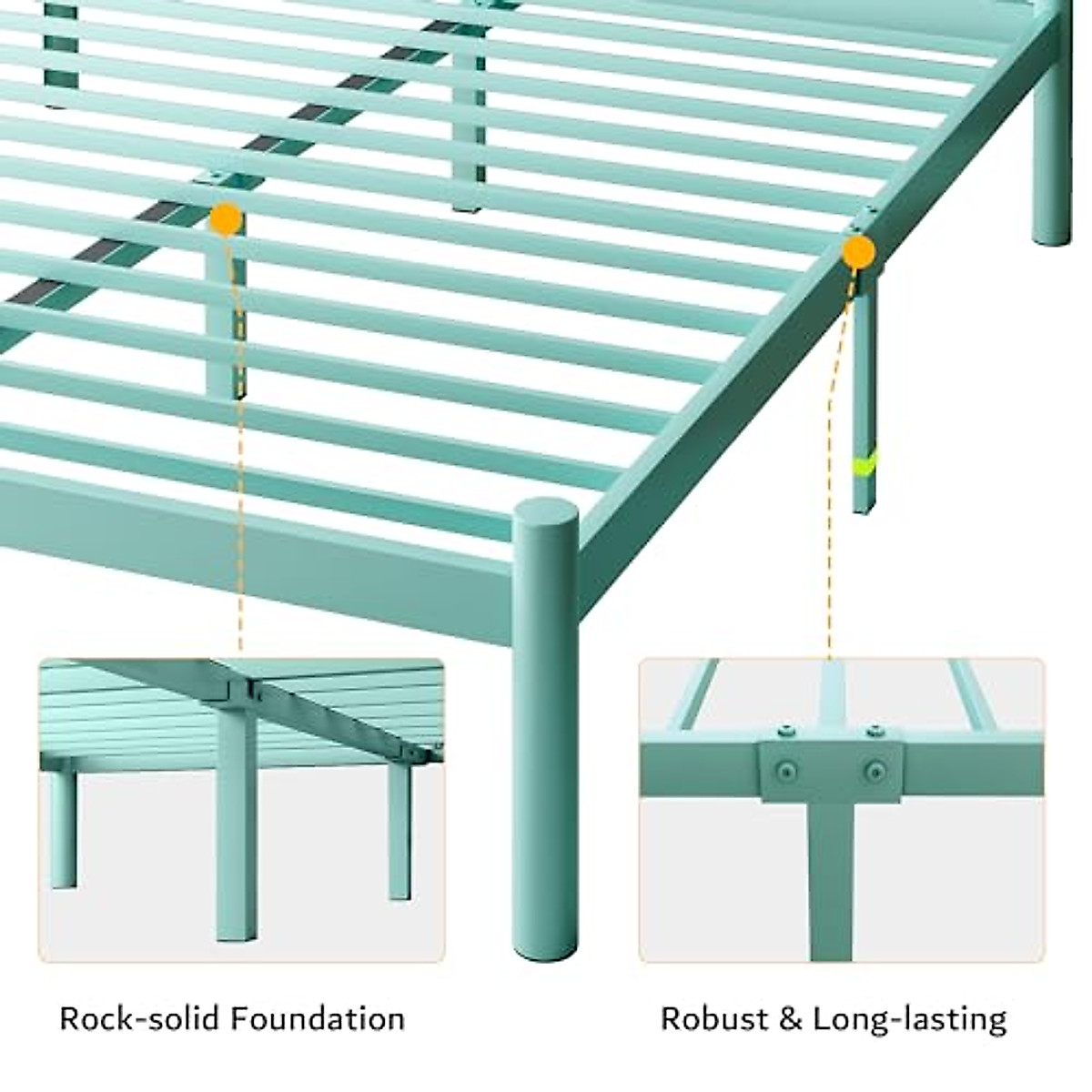 Rock-solid Foundation

Robust & Long-lasting