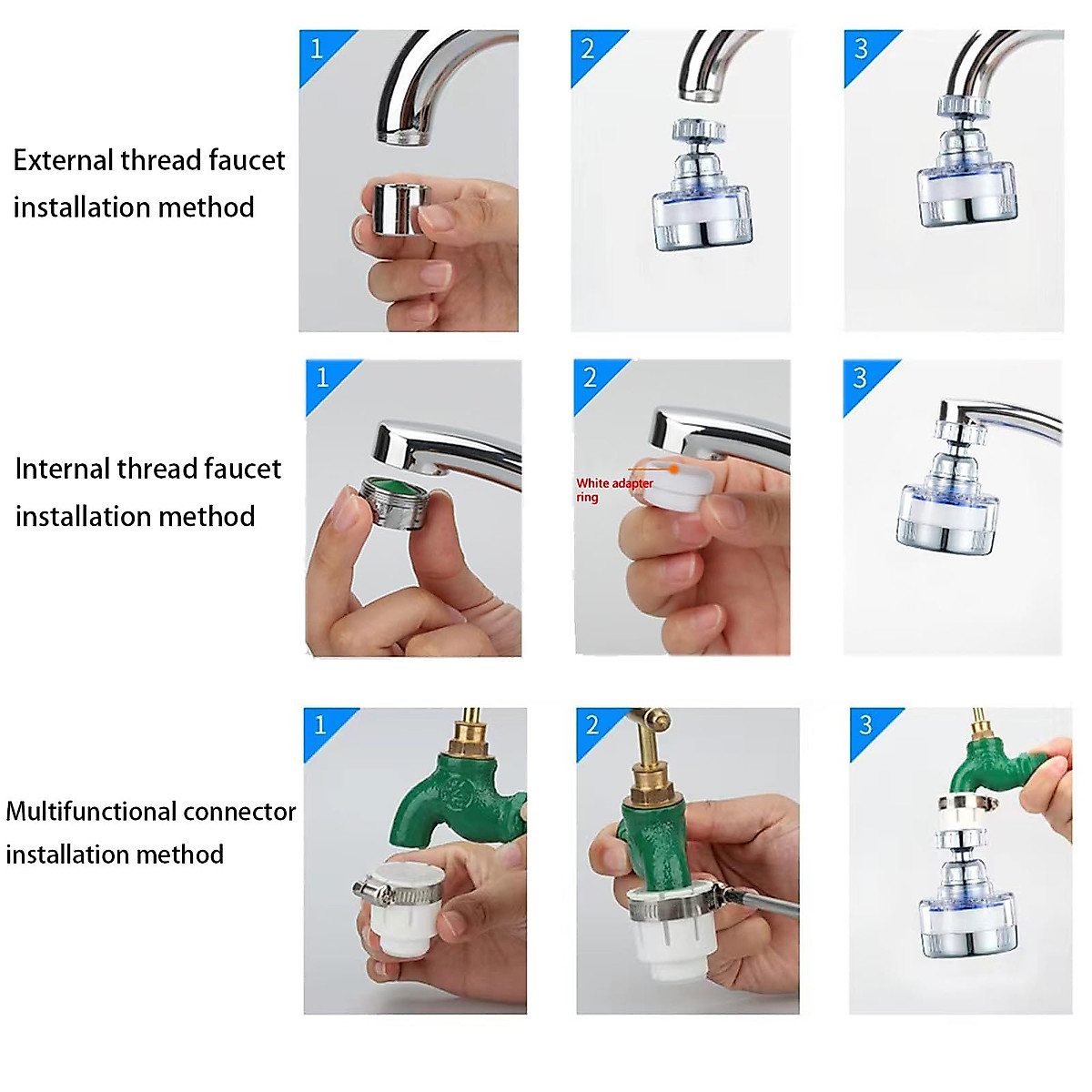 External thread faucet installation method

1

2

3

Internal thread faucet installation method

1

2

White adapter ring

3

Multifunctional connector installation method

1

2

3