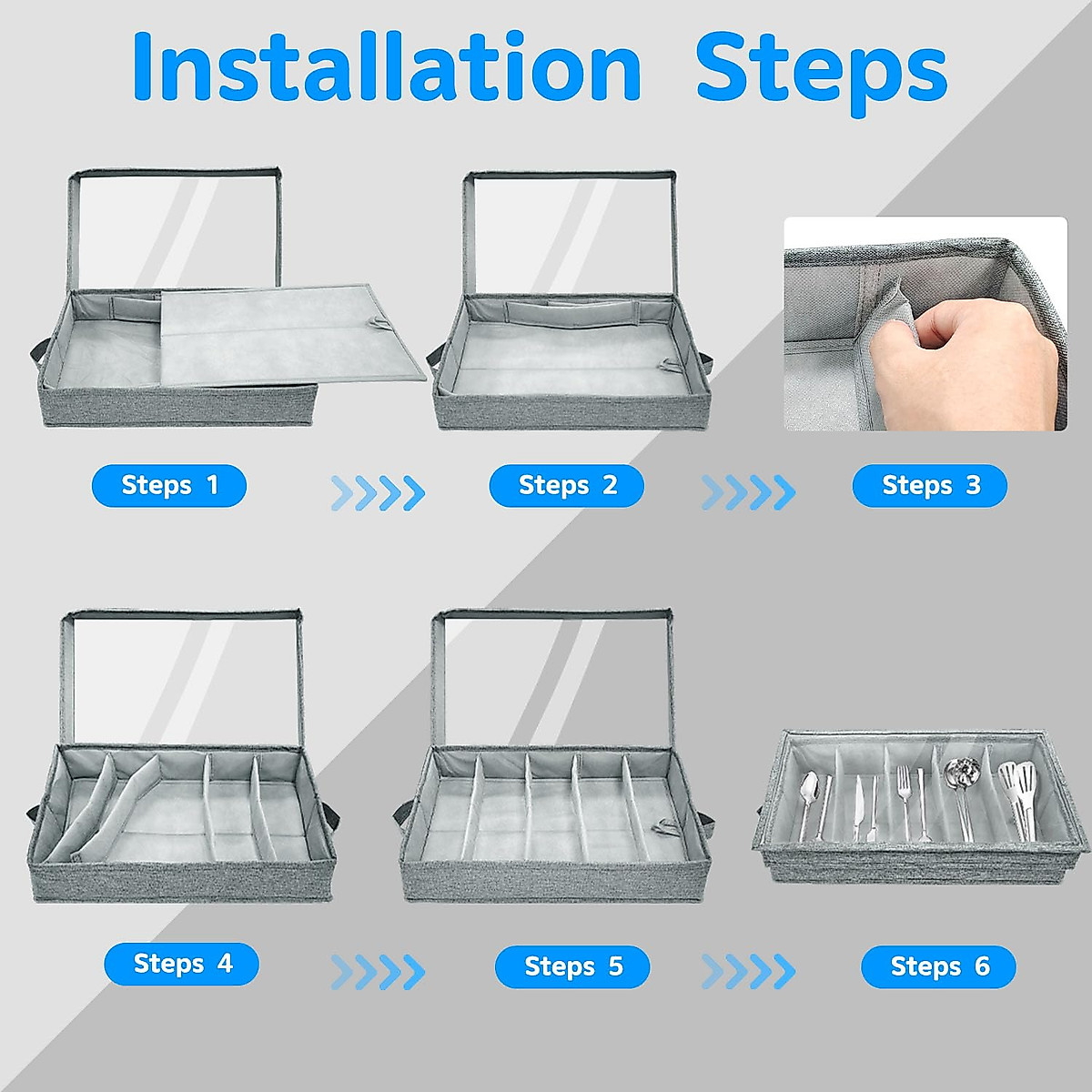 Installation Steps

Steps 1

Steps 2

Steps 3

Steps 4

Steps 5

Steps 6