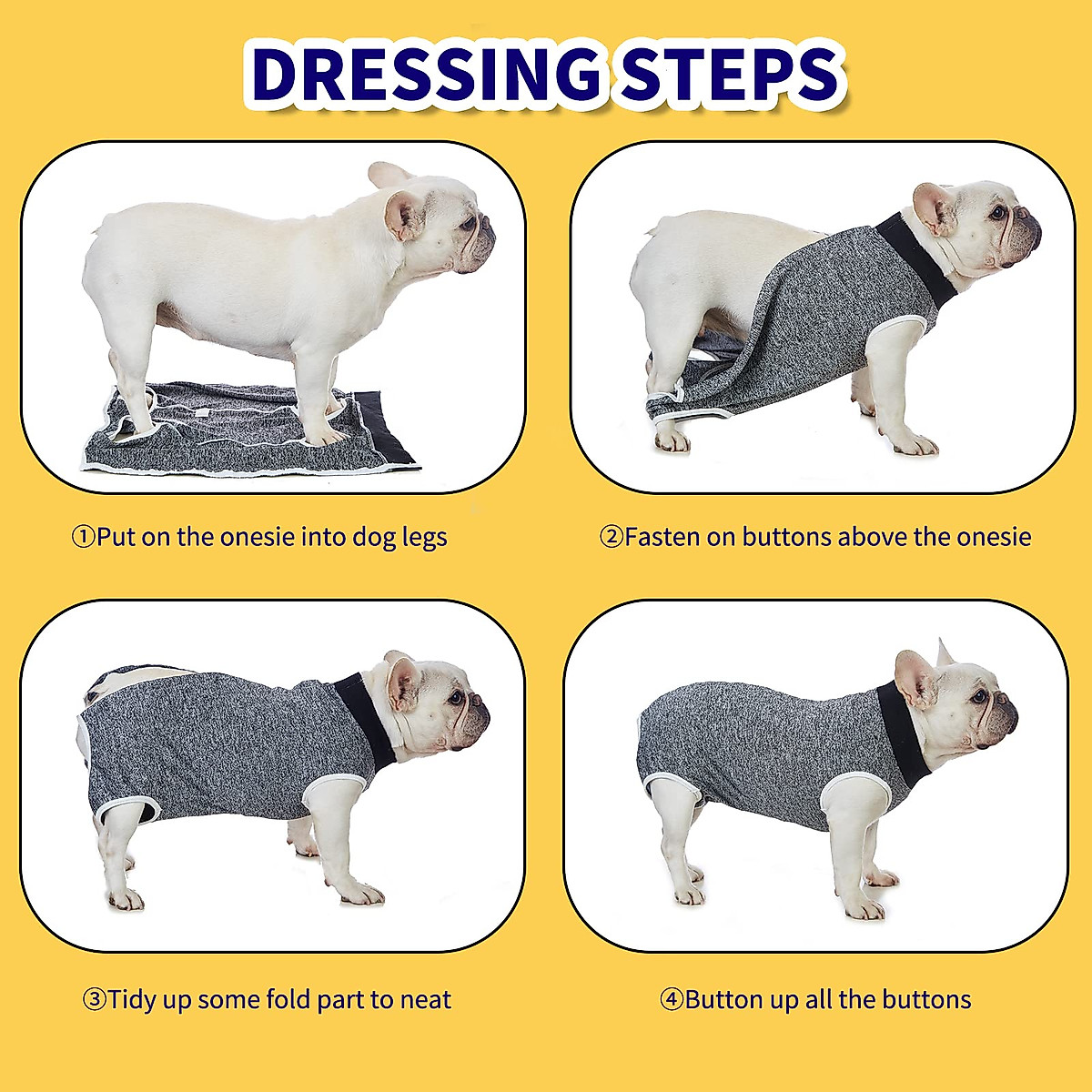 DRESSING STEPS

①Put on the onesie into dog legs

②Fasten on buttons above the onesie

③Tidy up some fold part to neat

④Button up all the buttons