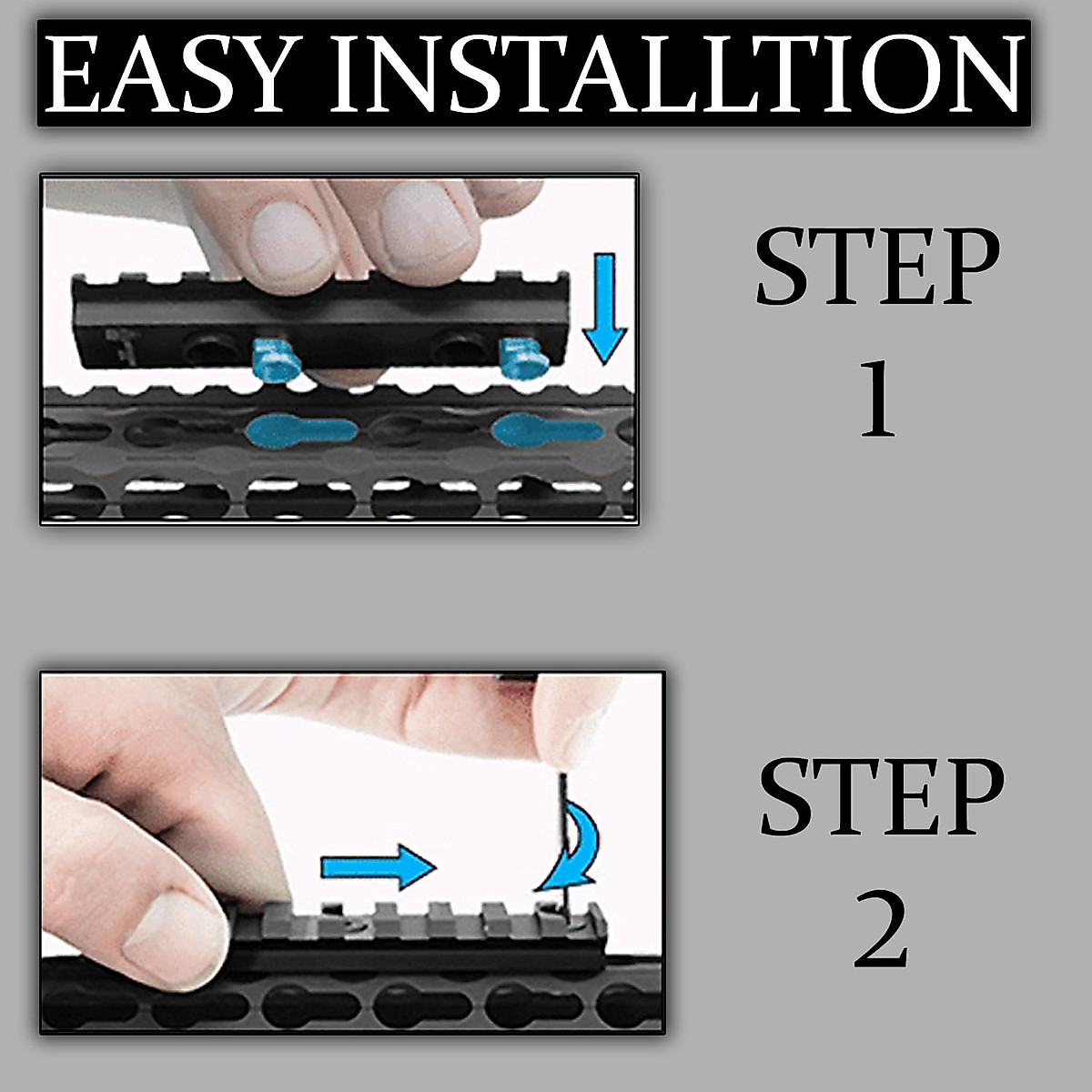 EASY INSTALLTION

STEP
1

STEP
2