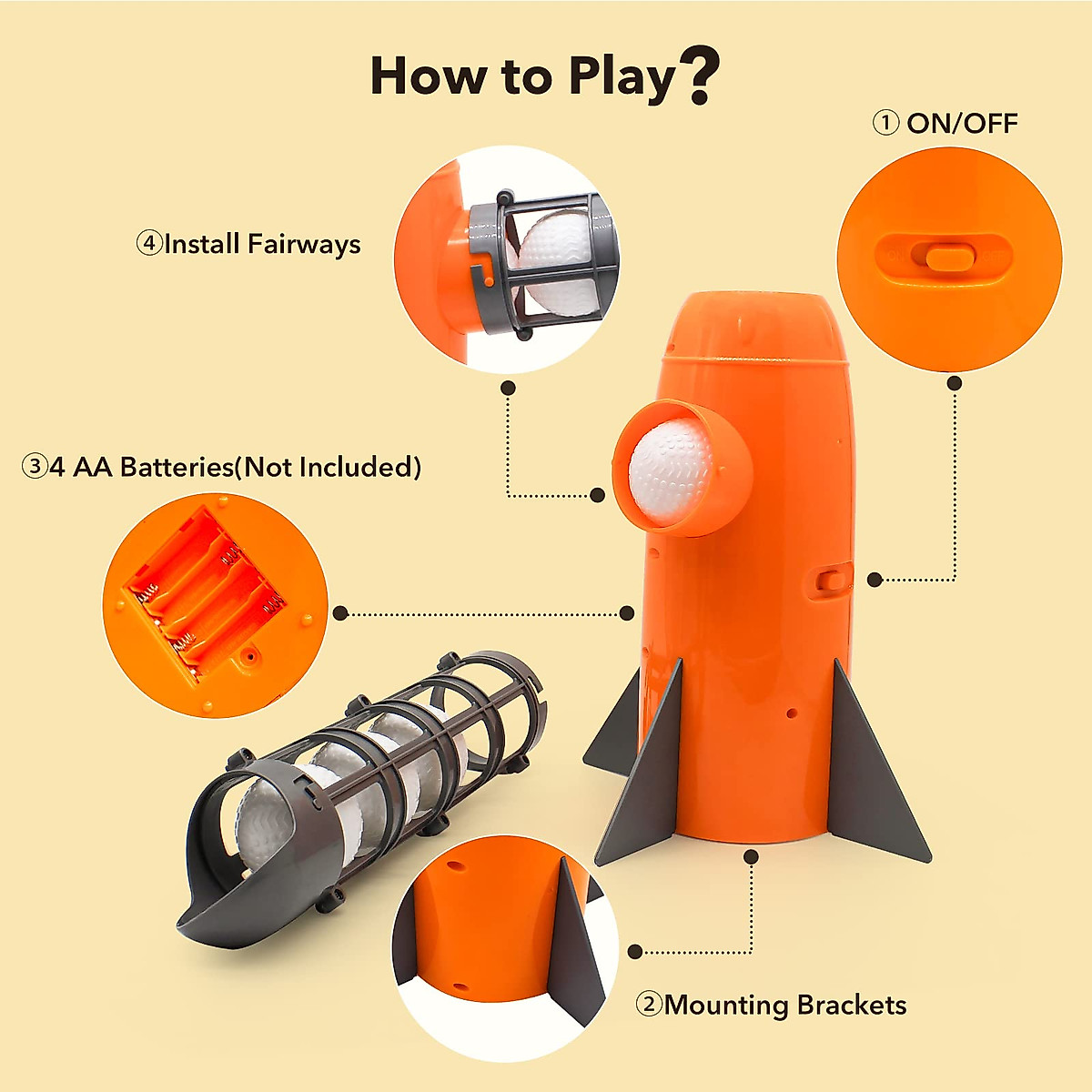 How to Play?

① ON/OFF

④Install Fairways

③4 AA Batteries(Not Included)

②Mounting Brackets