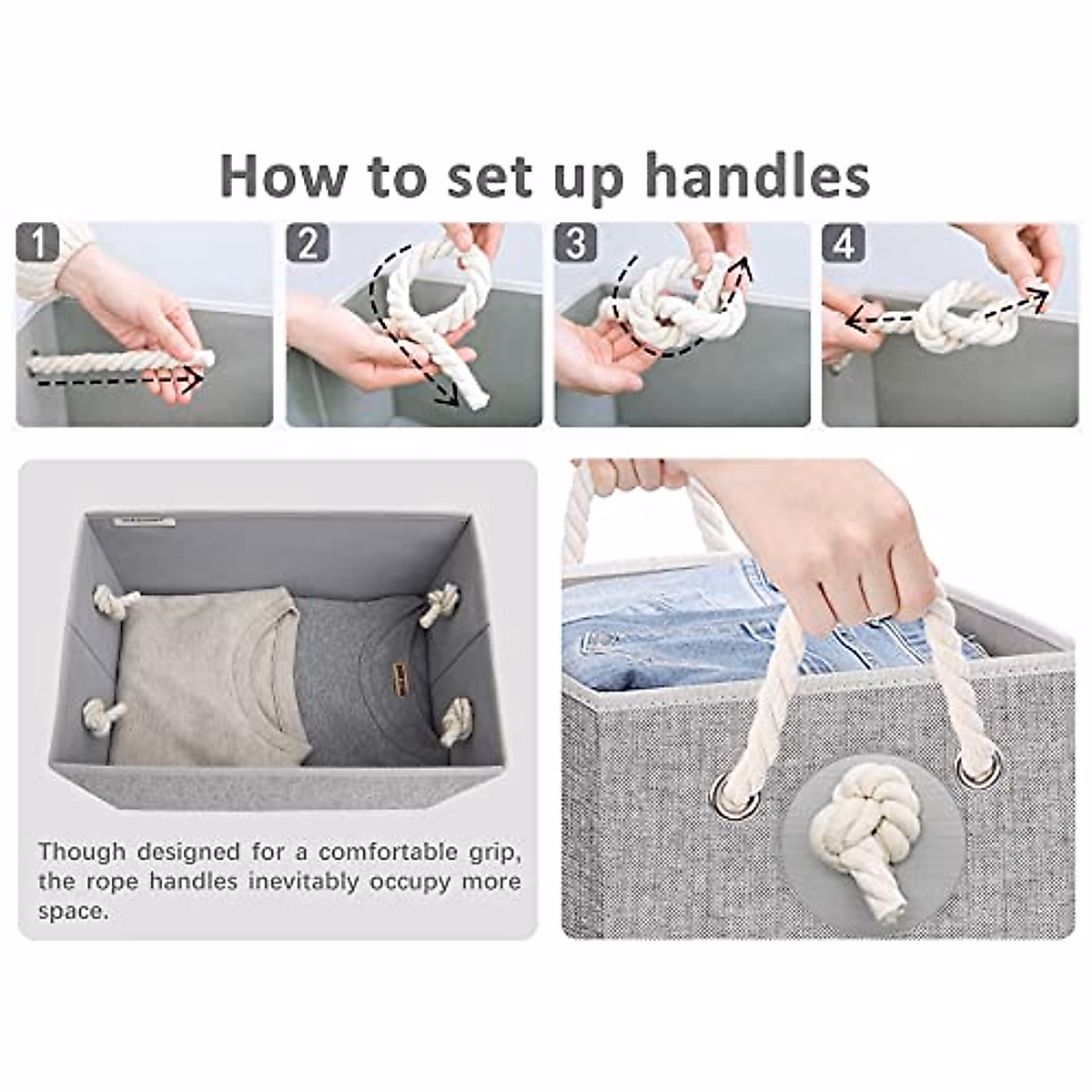 How to set up handles

1

2

3

4

Though designed for a comfortable grip, the rope handles inevitably occupy more space.