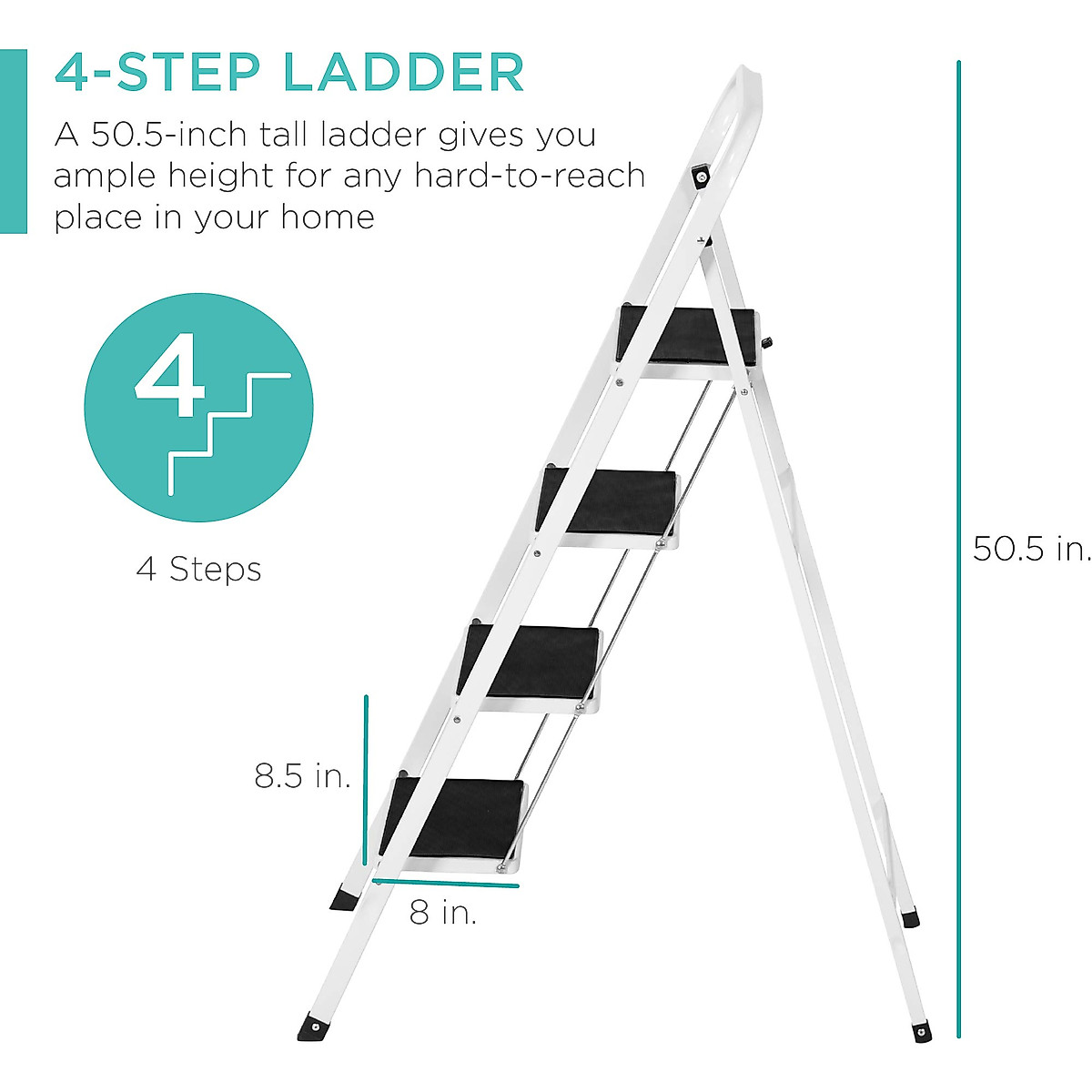 4-STEP LADDER

A 50.5-inch tall ladder gives you ample height for any hard-to-reach place in your home

4

4 Steps

50.5 in.

8.5 in.

8 in.