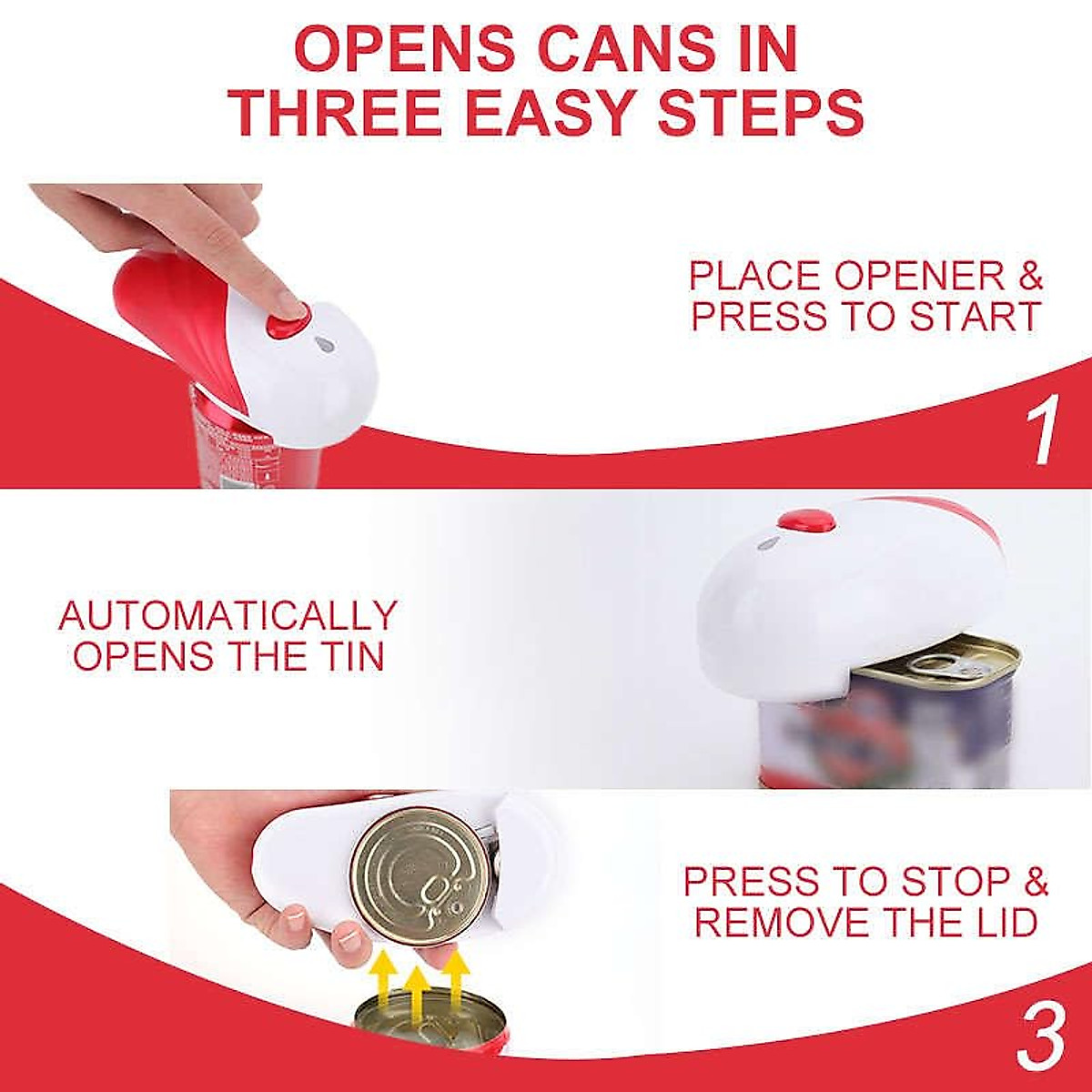 OPENS CANS IN THREE EASY STEPS

PLACE OPENER & PRESS TO START

1

AUTOMATICALLY OPENS THE TIN

PRESS TO STOP & REMOVE THE LID

3