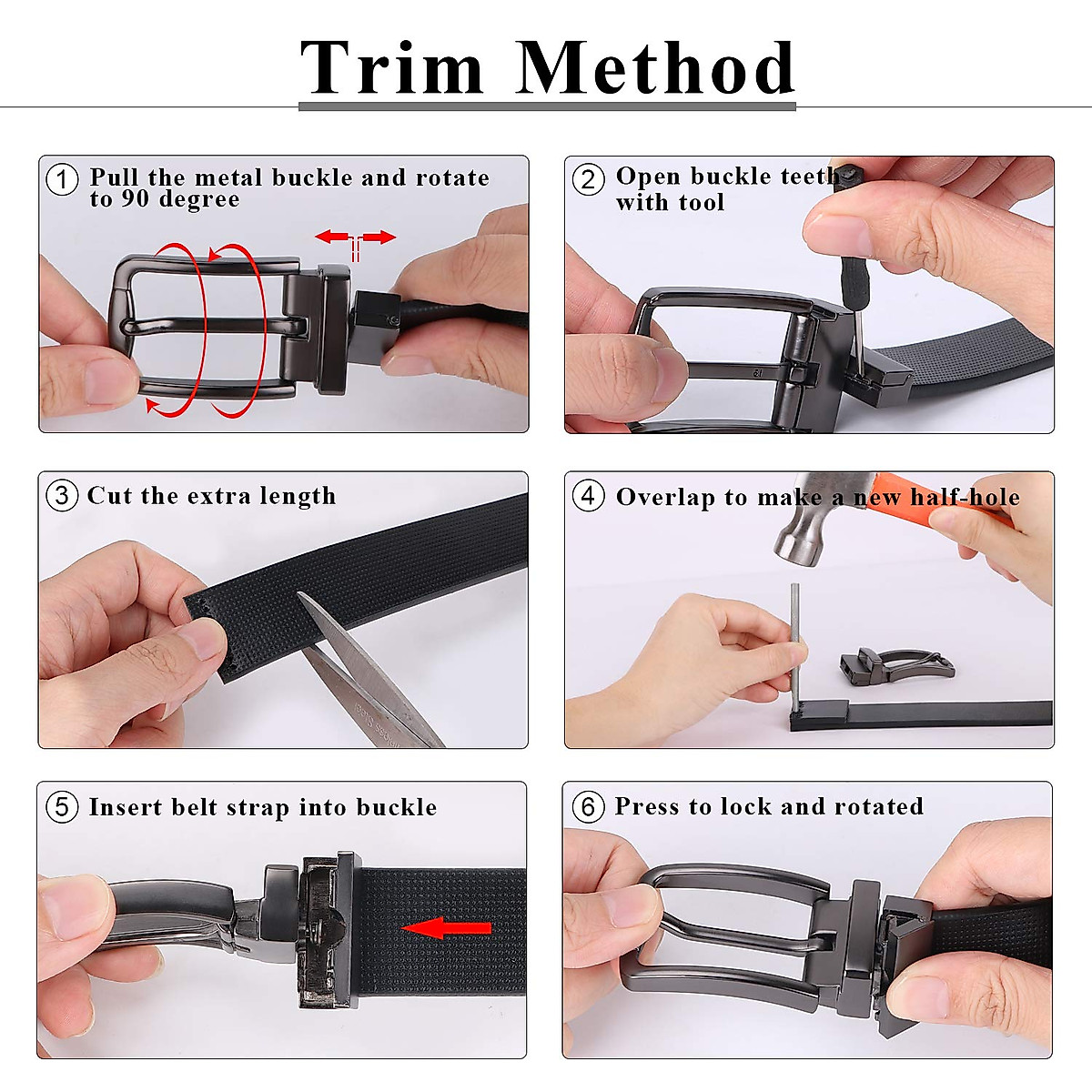 Trim Method

① Pull the metal buckle and rotate to 90 degree

② Open buckle teeth with tool

③ Cut the extra length

④ Overlap to make a new half-hole

⑤ Insert belt strap into buckle

⑥ Press to lock and rotated