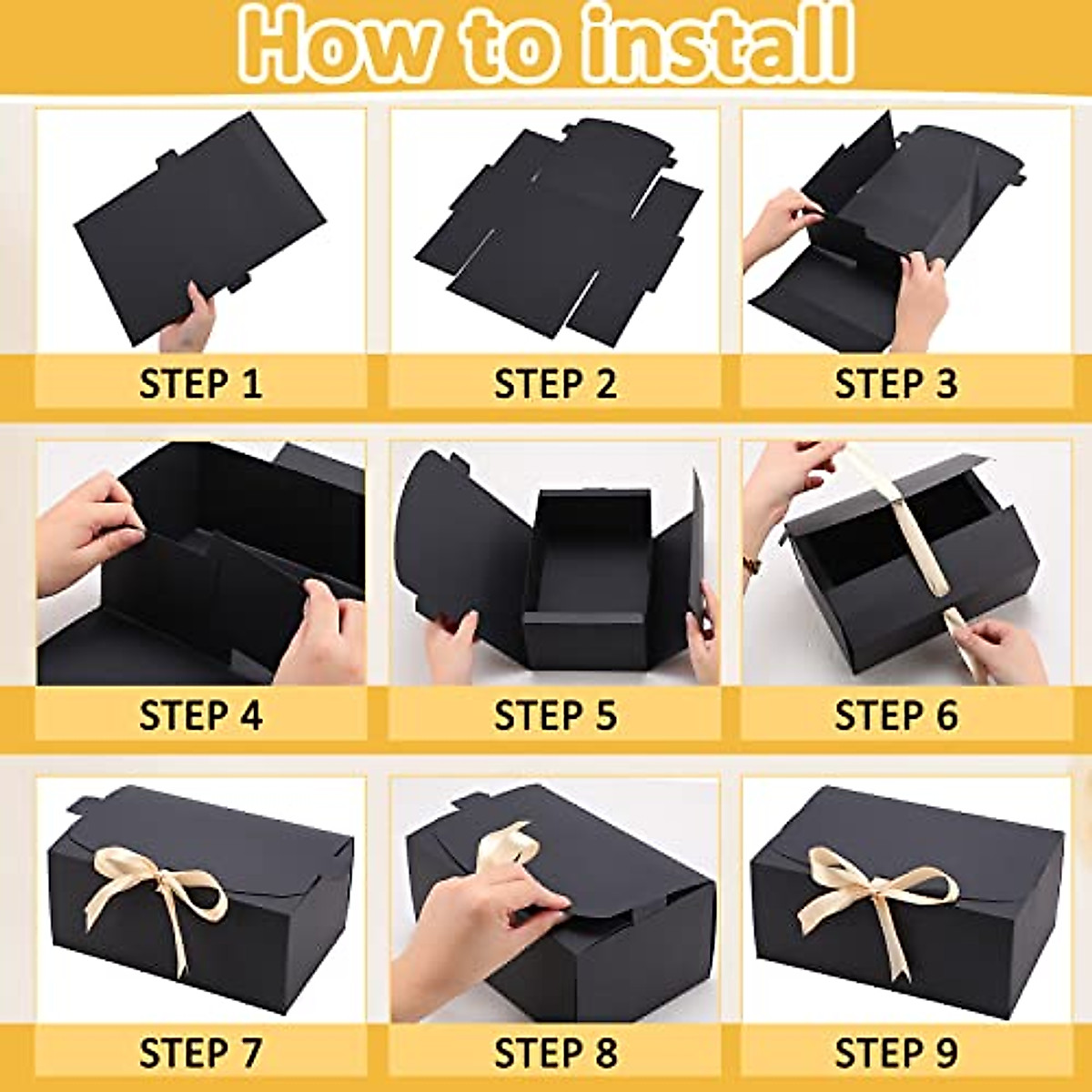 How to install

STEP 1

STEP 2

STEP 3

STEP 4

STEP 5

STEP 6

STEP 7

STEP 8

STEP 9