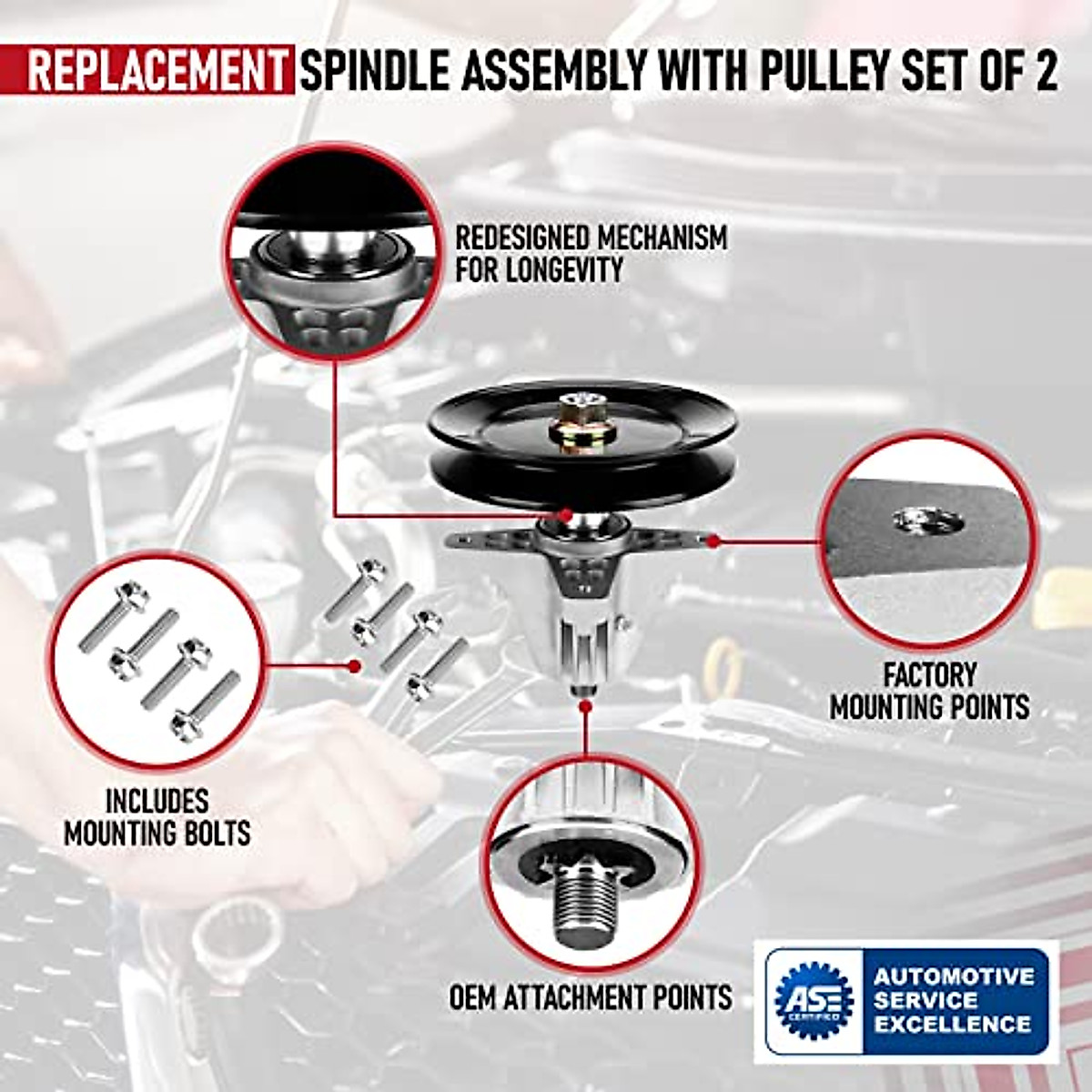 REPLACEMENT SPINDLE ASSEMBLY WITH PULLEY SET OF 2

REDESIGNED MECHANISM FOR LONGEVITY

FACTORY MOUNTING POINTS

INCLUDES MOUNTING BOLTS

OEM ATTACHMENT POINTS

ASE CERTIFIED

AUTOMOTIVE SERVICE EXCELLENCE