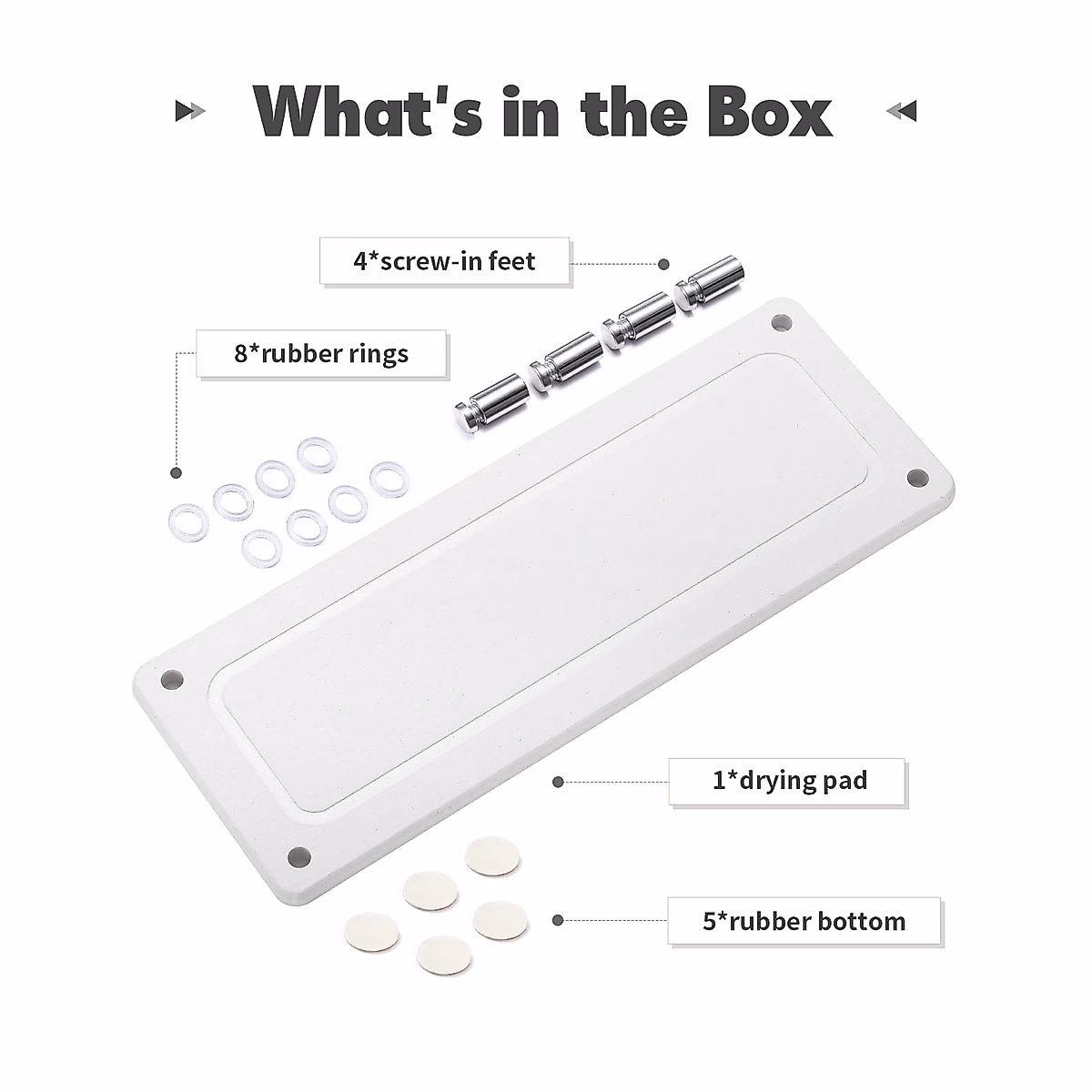 What's in the Box

4*screw-in feet

8*rubber rings

1*drying pad

5*rubber bottom